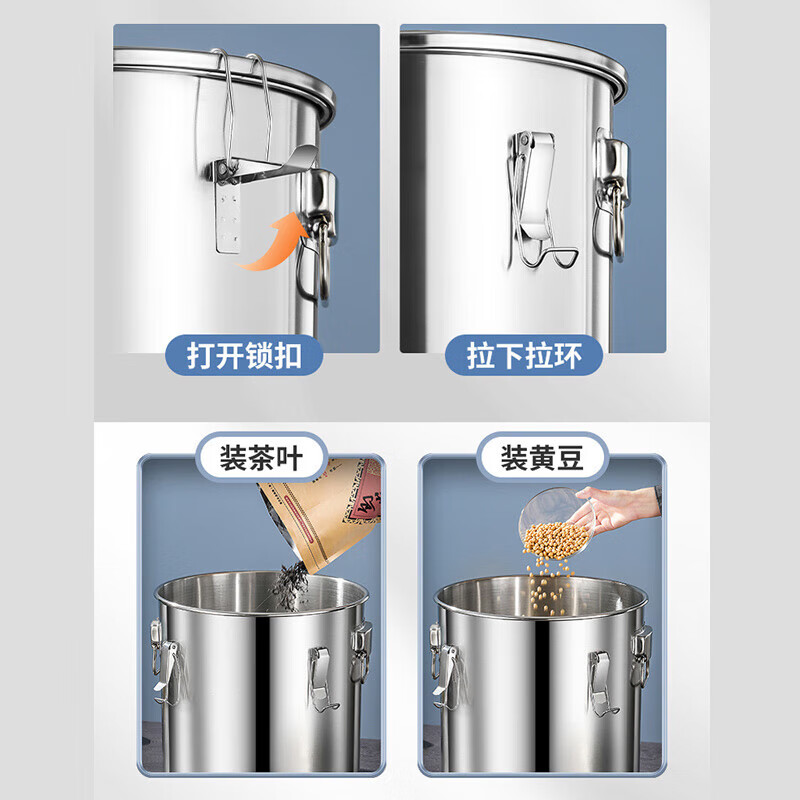 打开锁扣

拉下拉环

装茶叶

装黄豆