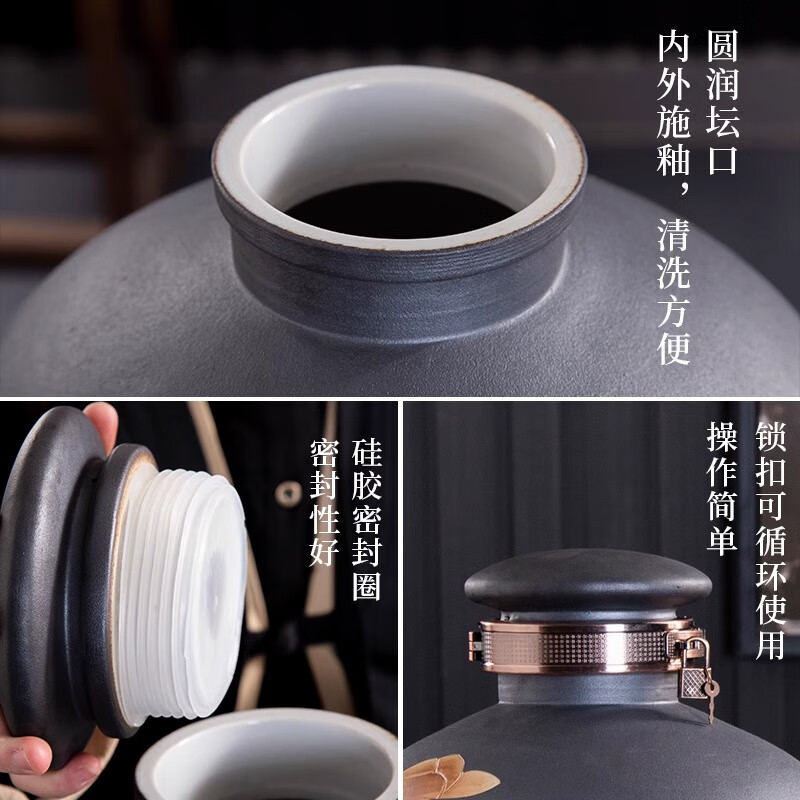 圆润坛口
内外施釉，清洗方便

硅胶密封圈
密封性好

锁扣可循环使用
操作简单