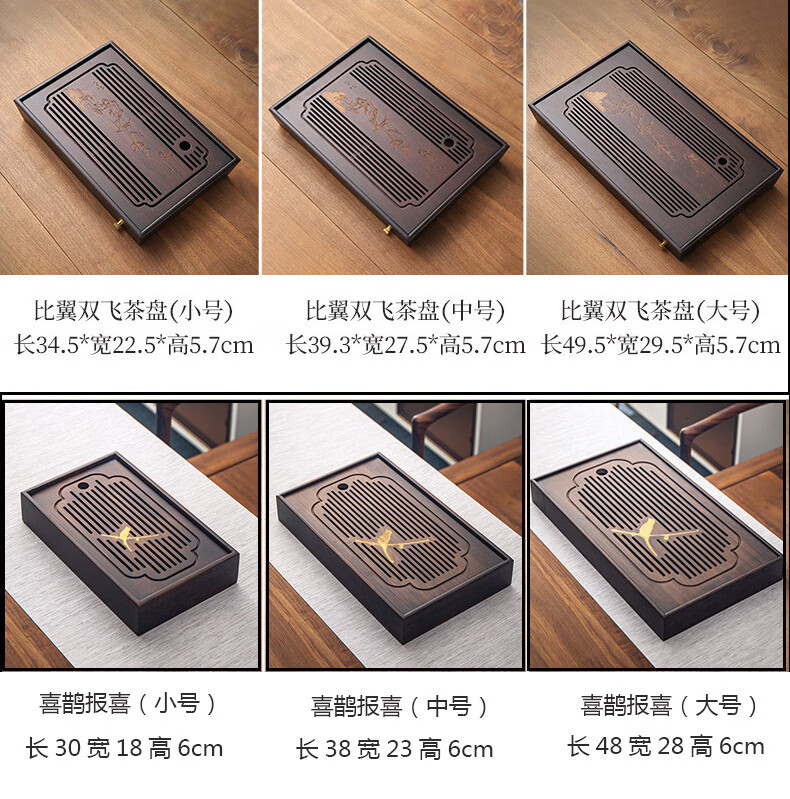 比翼双飞茶盘(小号)
长34.5*宽22.5*高5.7cm

比翼双飞茶盘(中号)
长39.3*宽27.5*高5.7cm

比翼双飞茶盘(大号)
长49.5*宽29.5*高5.7cm

喜鹊报喜（小号）
长 30 宽 18 高 6cm

喜鹊报喜（中号）
长 38 宽 23 高 6cm

喜鹊报喜（大号）
长 48 宽 28 高 6cm