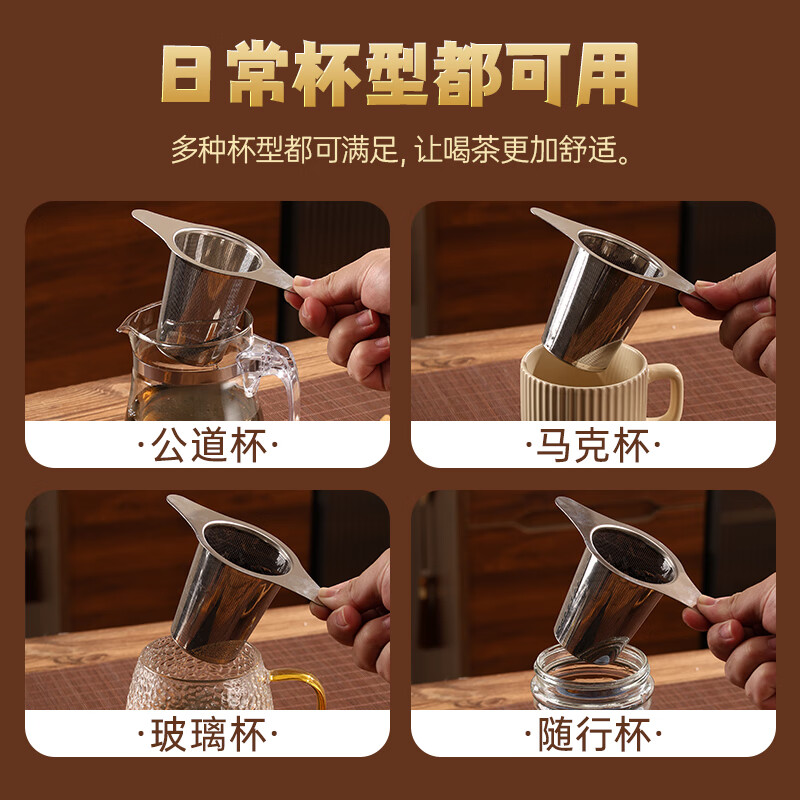 日常杯型都可用

多种杯型都可满足, 让喝茶更加舒适。

·公道杯·

·马克杯·

·玻璃杯·

·随行杯·