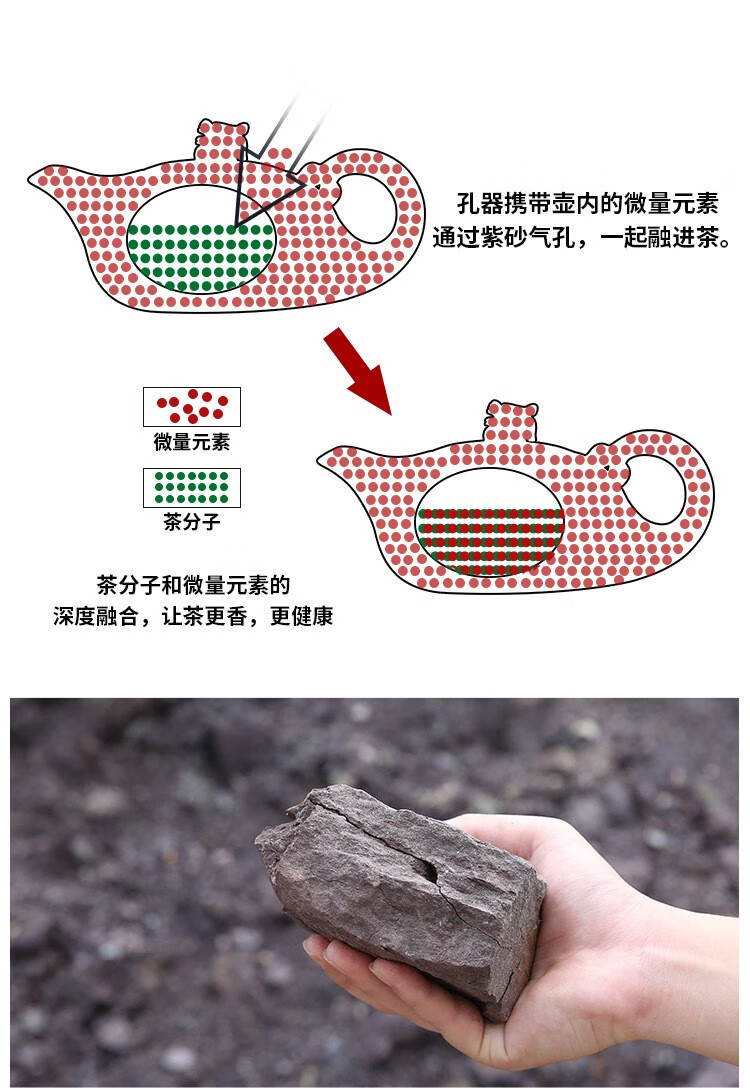 孔器携带壶内的微量元素
通过紫砂气孔，一起融进茶。

微量元素

茶分子

茶分子和微量元素的
深度融合，让茶更香，更健康