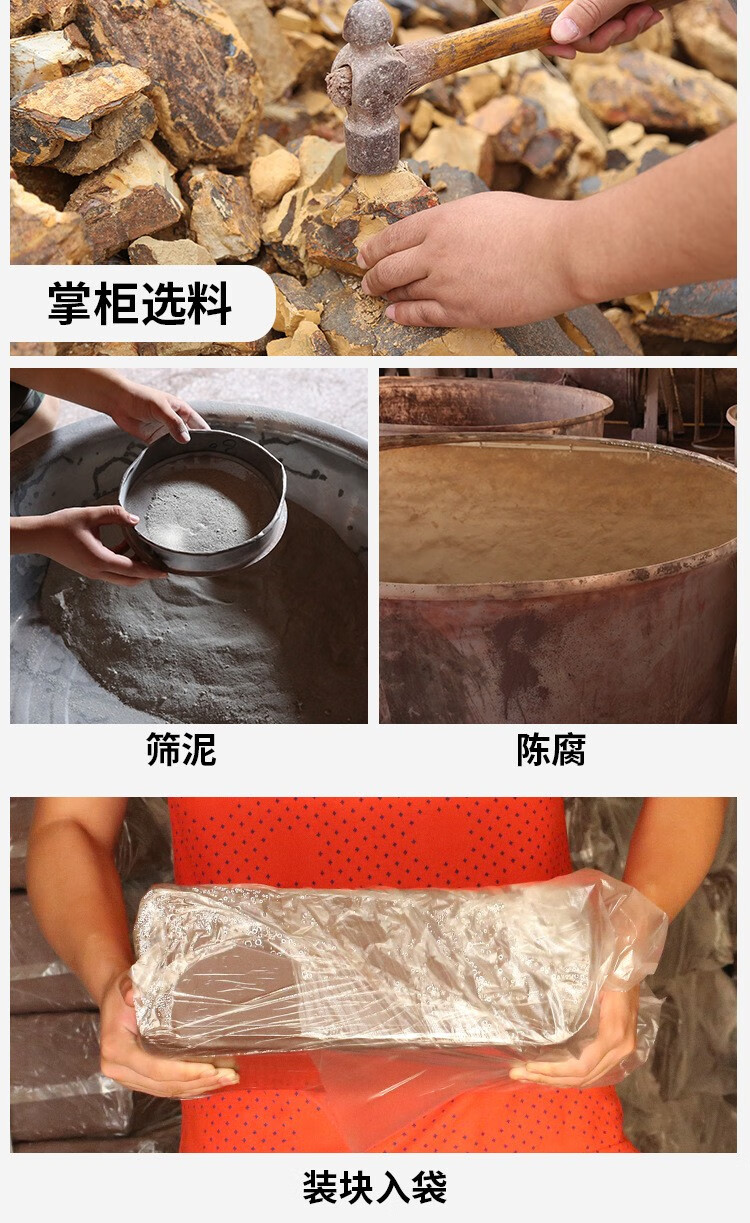 掌柜选料

筛泥

陈腐

装块入袋