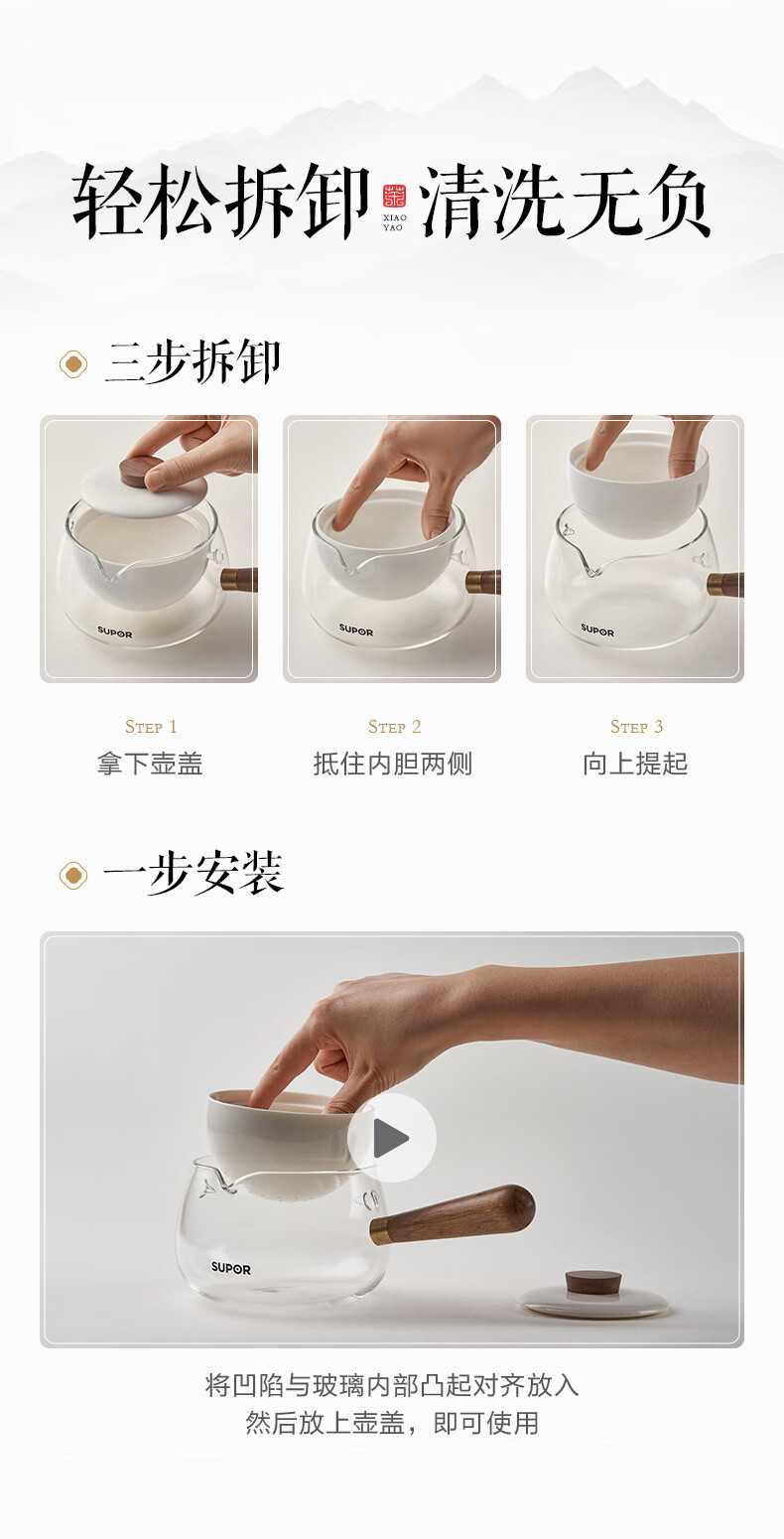 轻松拆卸 XIAO YAO 清洗无负

三步拆卸

SUPOR

SUPOR

SUPOR

STEP 1
拿下壶盖

STEP 2
抵住内胆两侧

STEP 3
向上提起

一步安装

SUPOR

将凹陷与玻璃内部凸起对齐放入
然后放上壶盖，即可使用