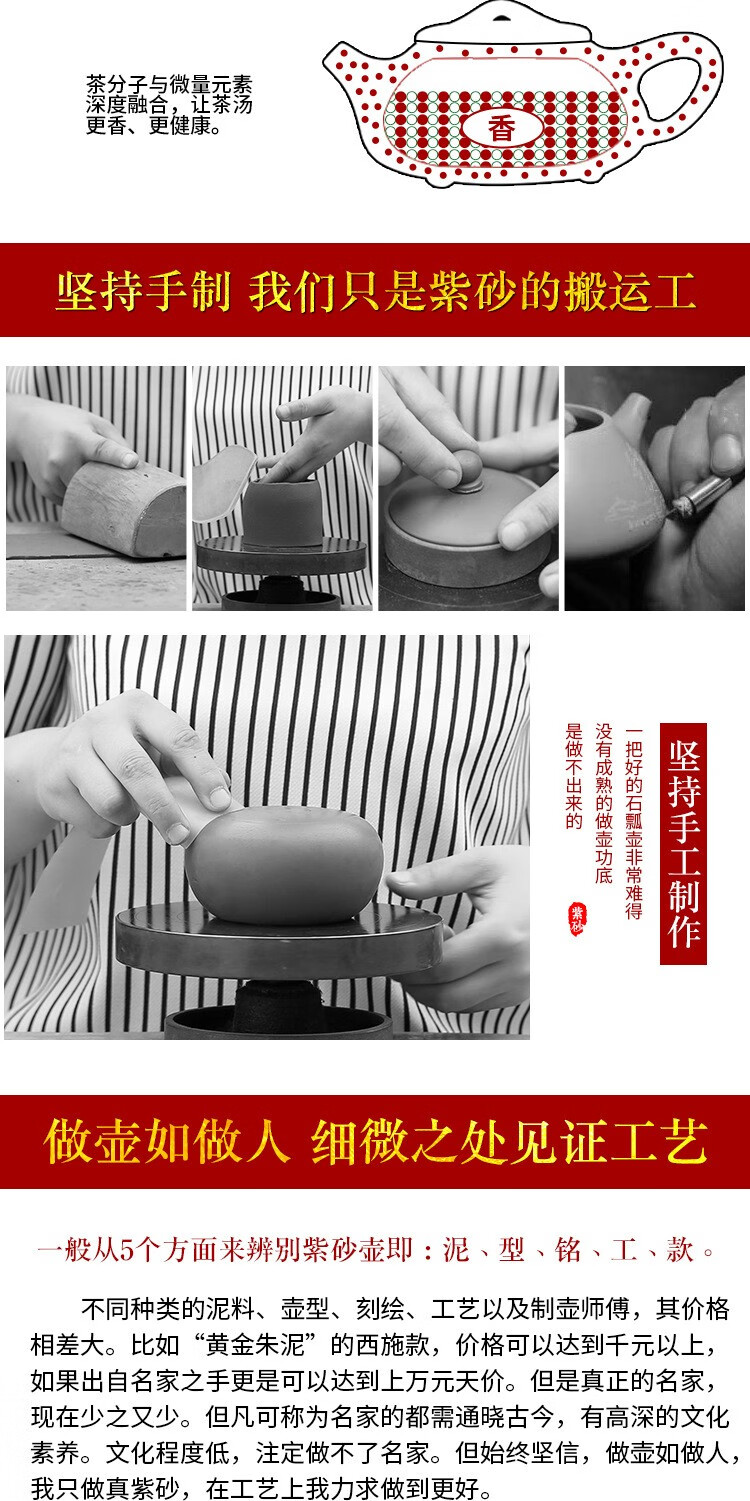 茶分子与微量元素深度融合，让茶汤更香、更健康。

香

坚持手制 我们只是紫砂的搬运工

坚持手工制作

一把好的石瓢壶非常难得

没有成熟的做壶功底

是做不出来的

紫砂

做壶如做人 细微之处见证工艺

一般从5个方面来辨别紫砂壶即：泥、型、铭、工、款。

不同种类的泥料、壶型、刻绘、工艺以及制壶师傅，其价格相差大。比如“黄金朱泥”的西施款，价格可以达到千元以上，如果出自名家之手更是可以达到上万元天价。但是真正的名家，现在少之又少。但凡可称为名家的都需通晓古今，有高深的文化素养。文化程度低，注定做不了名家。但始终坚信，做壶如做人，我只做真紫砂，在工艺上我力求做到更好。