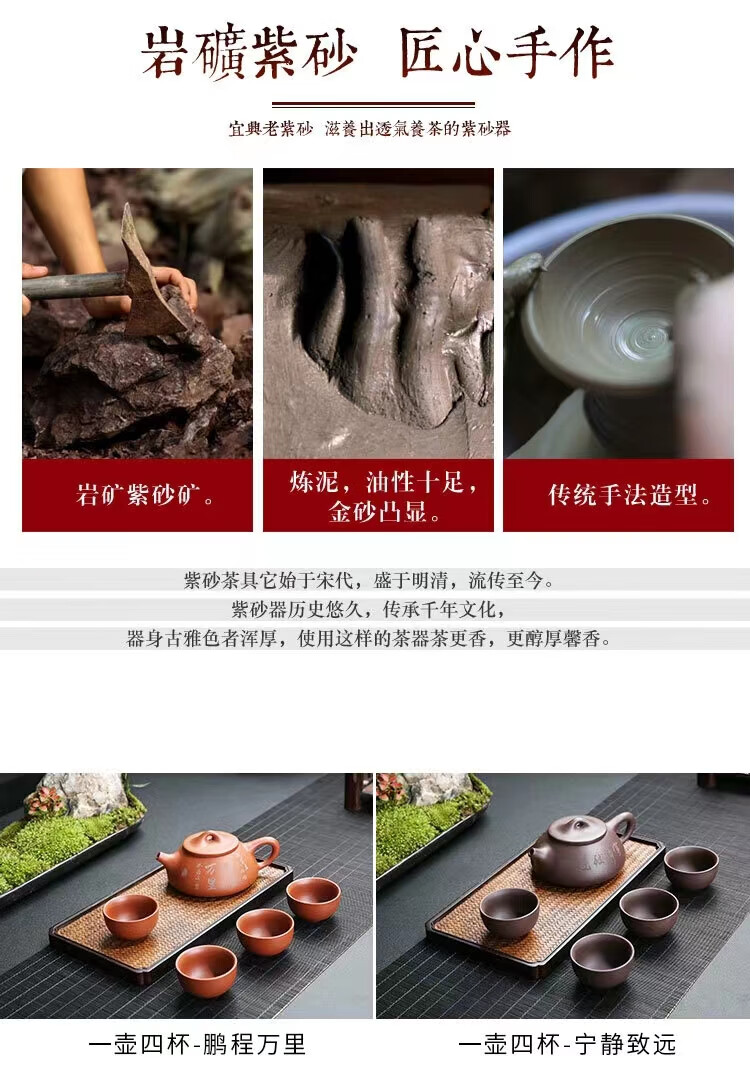 岩礦紫砂 匠心手作

宜典老紫砂 滋養出透氣養茶的紫砂器

岩矿紫砂矿。

炼泥，油性十足，金砂凸显。

传统手法造型。

紫砂茶具它始于宋代，盛于明清，流传至今。
紫砂器历史悠久，传承千年文化，
器身古雅色者浑厚，使用这样的茶器茶更香，更醇厚馨香。

一壶四杯-鹏程万里

一壶四杯-宁静致远