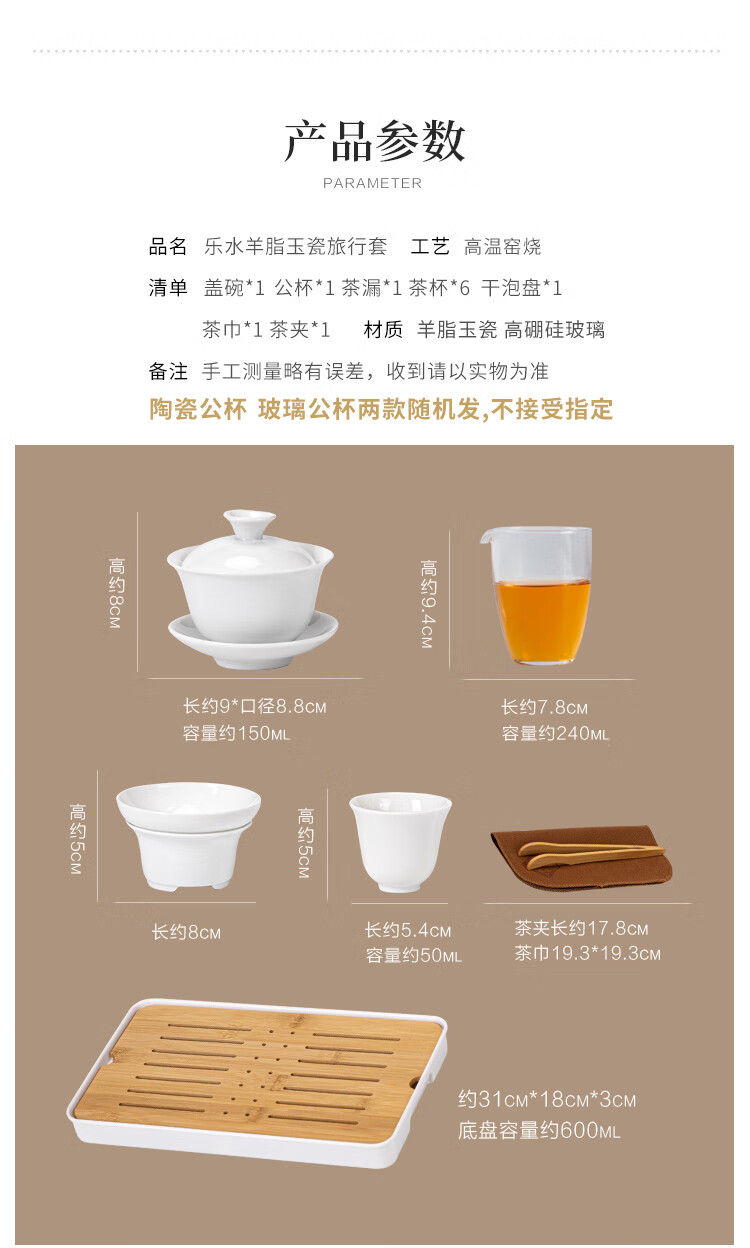 产品参数
PARAMETER

品名 乐水羊脂玉瓷旅行套 工艺 高温窑烧
清单 盖碗*1 公杯*1 茶漏*1 茶杯*6 干泡盘*1
茶巾*1 茶夹*1 材质 羊脂玉瓷 高硼硅玻璃
备注 手工测量略有误差，收到请以实物为准
陶瓷公杯 玻璃公杯两款随机发,不接受指定

高约8CM
长约9*口径8.8CM
容量约150ML

高约9.4CM
长约7.8CM
容量约240ML

高约5CM
长约8CM

高约5CM
长约5.4CM
容量约50ML

茶夹长约17.8CM
茶巾19.3*19.3CM

约31CM*18CM*3CM
底盘容量约600ML