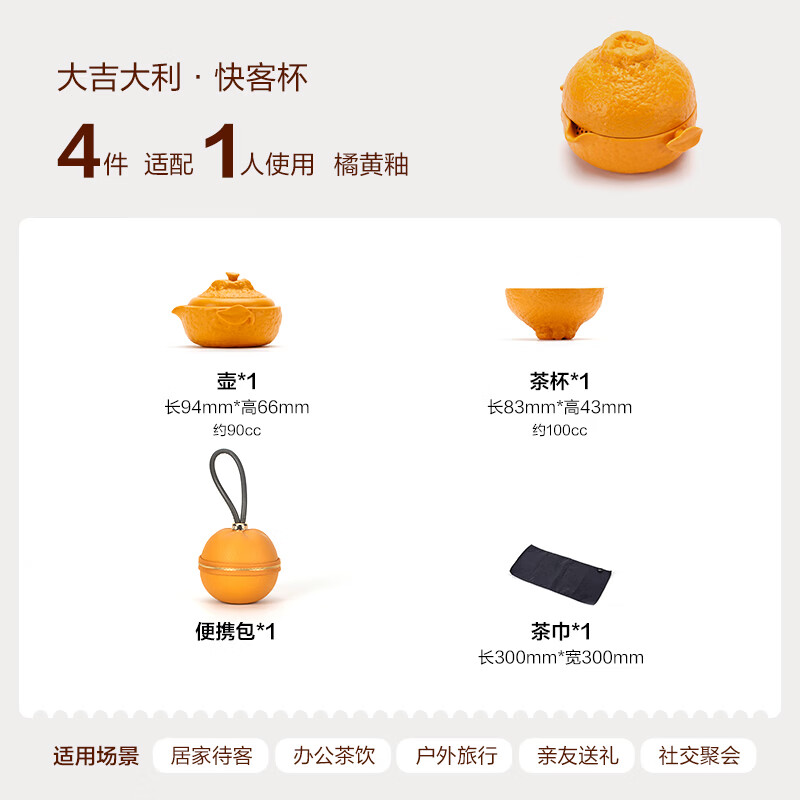 大吉大利 · 快客杯

4件 适配 1人使用 橘黄釉

壶*1
长94mm*高66mm
约90cc

茶杯*1
长83mm*高43mm
约100cc

便携包*1

茶巾*1
长300mm*宽300mm

适用场景 居家待客 办公茶饮 户外旅行 亲友送礼 社交聚会