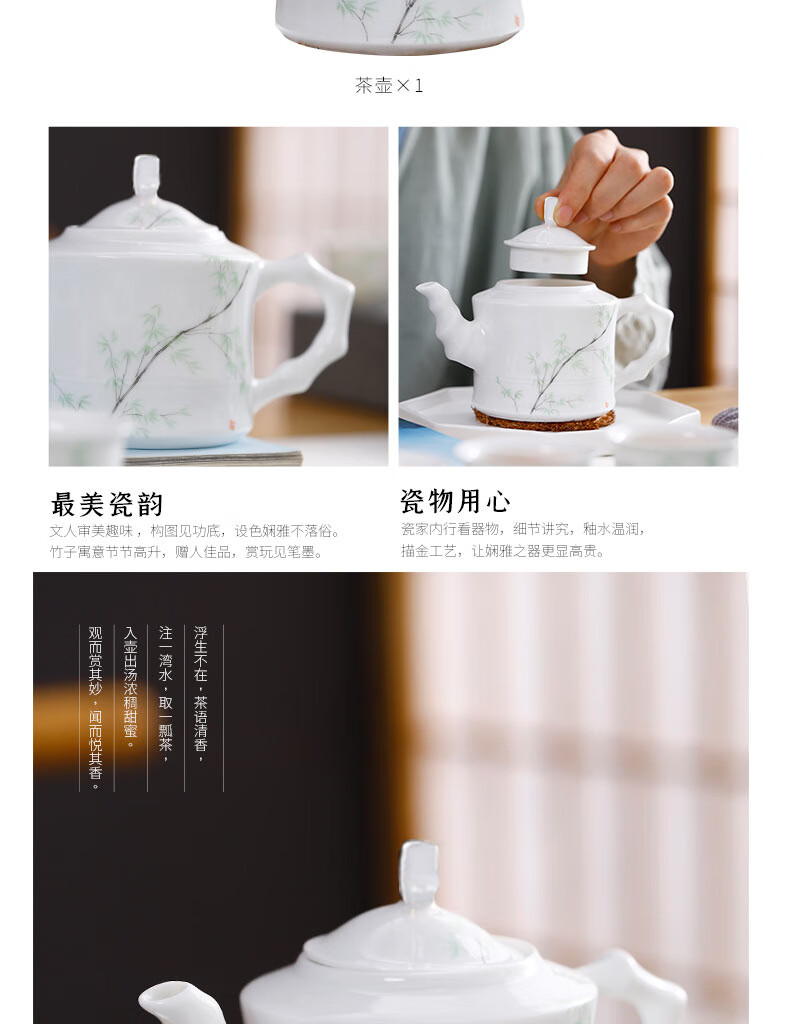 茶壶×1

最美瓷韵

文人审美趣味，构图见功底，设色娴雅不落俗。竹子寓意节节高升，赠人佳品，赏玩见笔墨。

瓷物用心

瓷家内行看器物，细节讲究，釉水温润，描金工艺，让娴雅之器更显高贵。

浮生不在，茶语清香，

注一湾水，取一瓢茶，

入壶出汤浓稠甜蜜。

观而赏其妙，闻而悦其香。