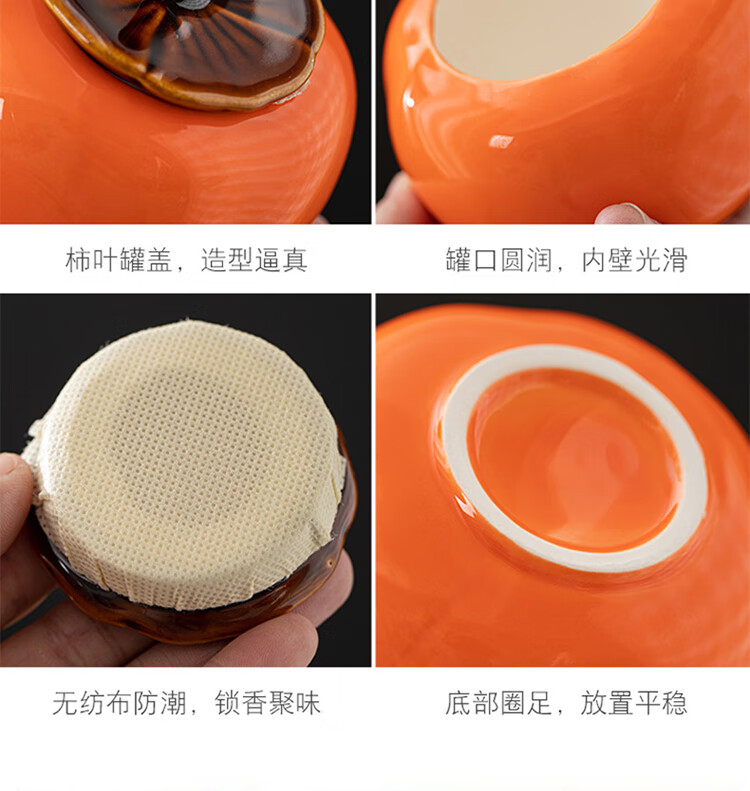 柿叶罐盖，造型逼真

罐口圆润，内壁光滑

无纺布防潮，锁香聚味

底部圈足，放置平稳