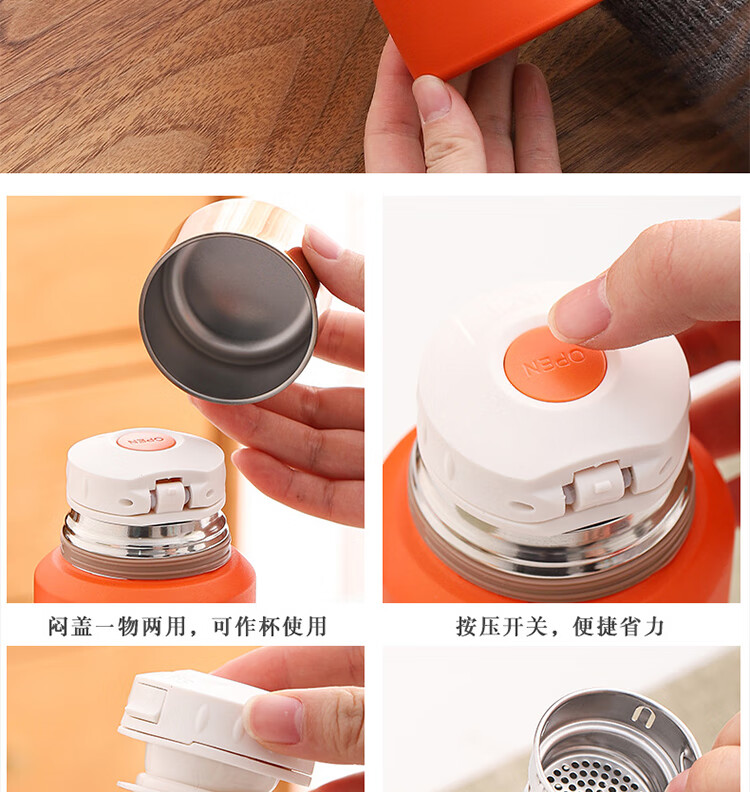 OPEN

OPEN

闷盖一物两用，可作杯使用

按压开关，便捷省力