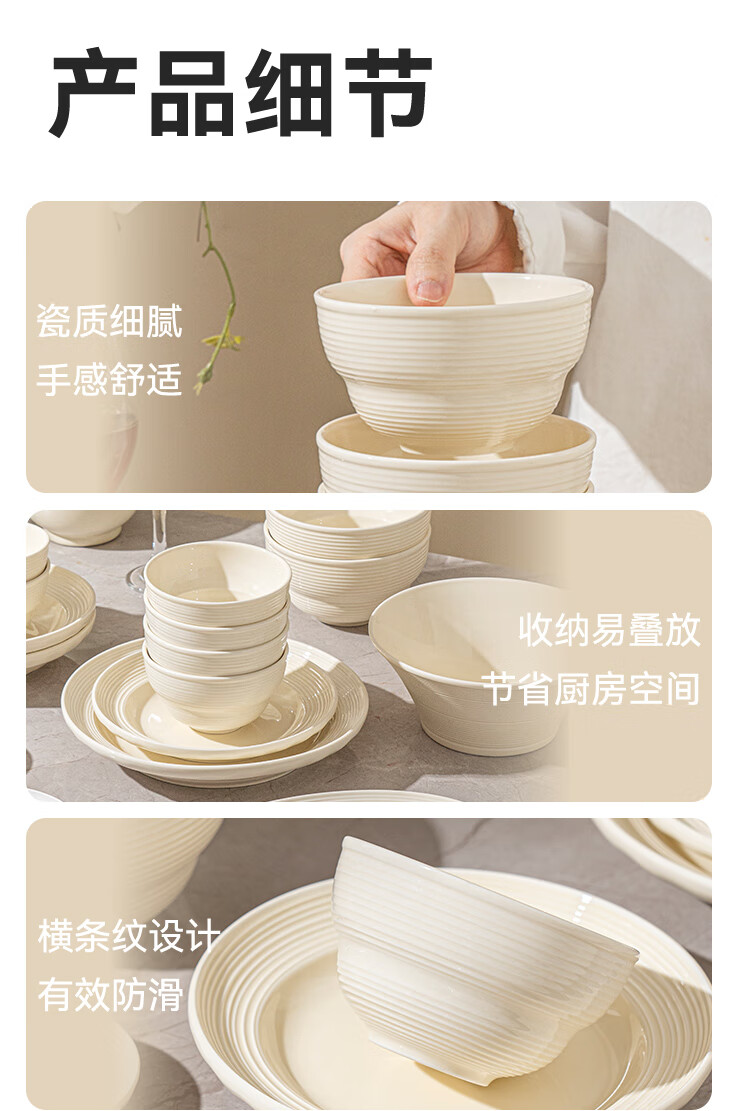 产品细节

瓷质细腻
手感舒适

收纳易叠放
节省厨房空间

横条纹设计
有效防滑