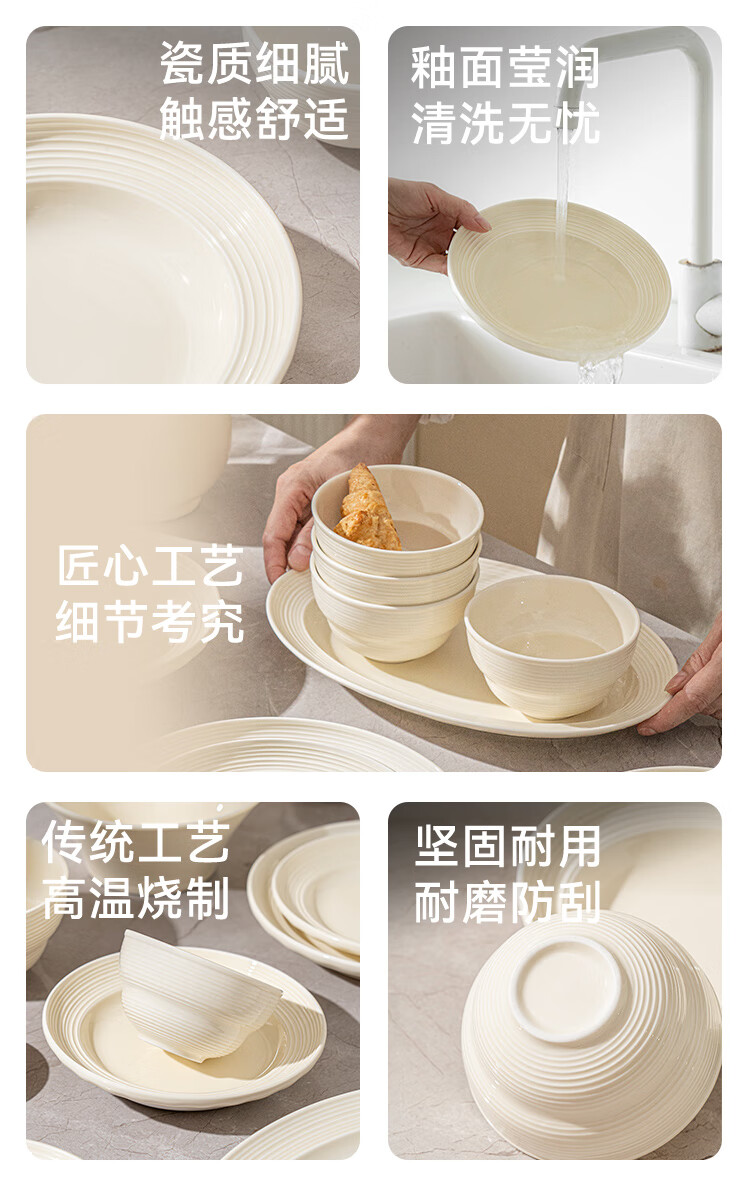 瓷质细腻
触感舒适

釉面莹润
清洗无忧

匠心工艺
细节考究

传统工艺
高温烧制

坚固耐用
耐磨防刮