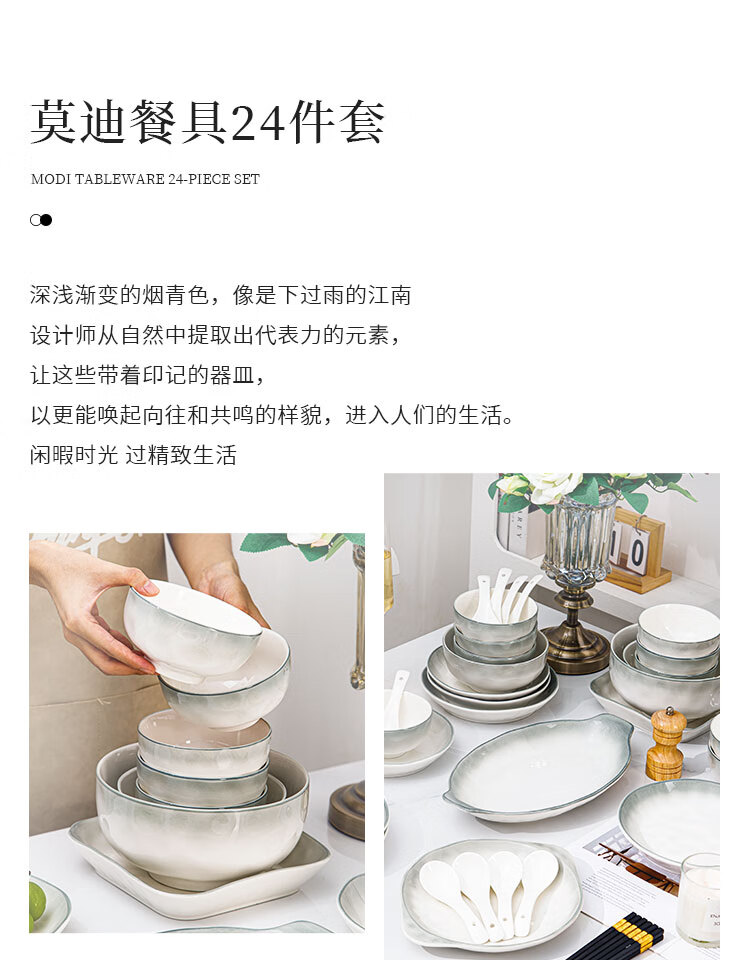 莫迪餐具24件套

MODI TABLEWARE 24-PIECE SET

深浅渐变的烟青色，像是下过雨的江南
设计师从自然中提取出代表力的元素，
让这些带着印记的器皿，
以更能唤起向往和共鸣的样貌，进入人们的生活。
闲暇时光 过精致生活

10