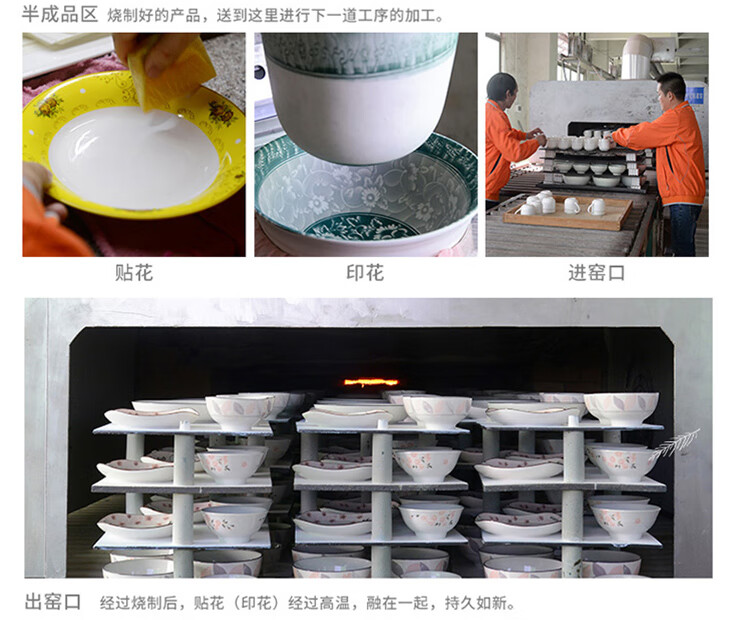 半成品区 烧制好的产品，送到这里进行下一道工序的加工。

贴花

印花

进窑口

出窑口 经过烧制后，贴花（印花）经过高温，融在一起，持久如新。