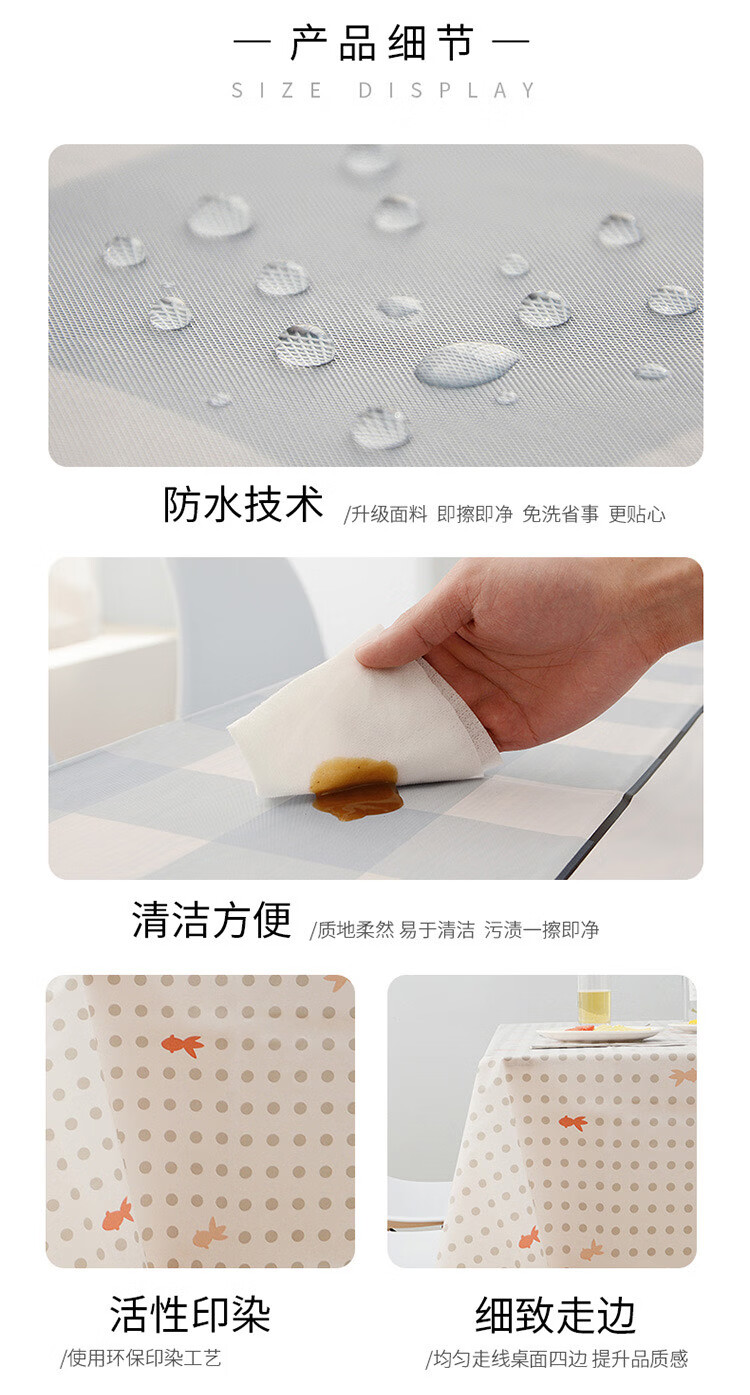 — 产品细节 —
SIZE DISPLAY

防水技术 /升级面料 即擦即净 免洗省事 更贴心

清洁方便 /质地柔然 易于清洁 污渍一擦即净

活性印染
/使用环保印染工艺

细致走边
/均匀走线桌面四边 提升品质感