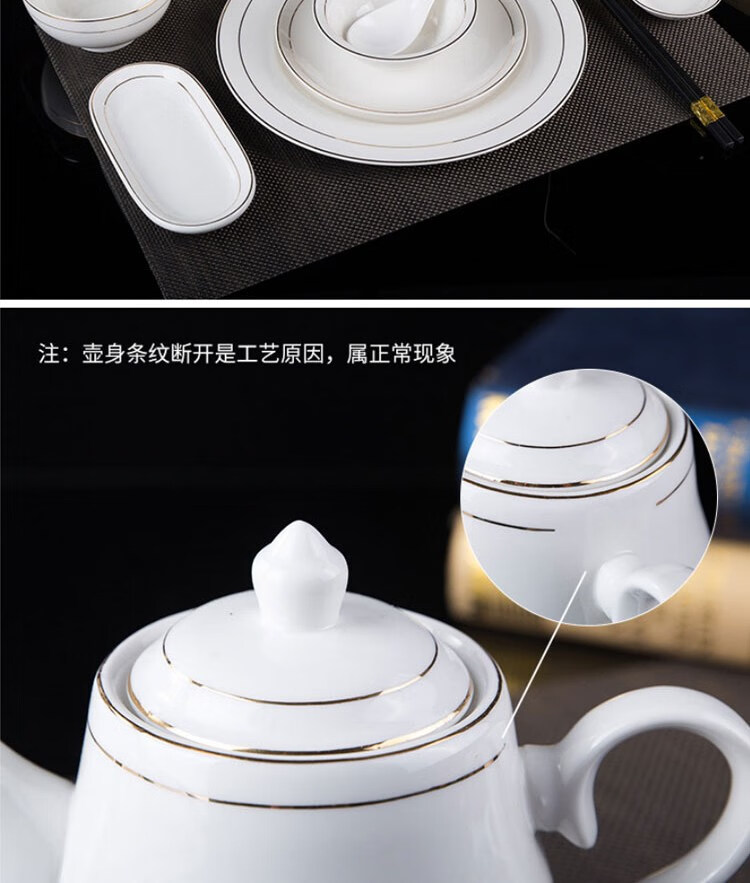 注：壶身条纹断开是工艺原因，属正常现象