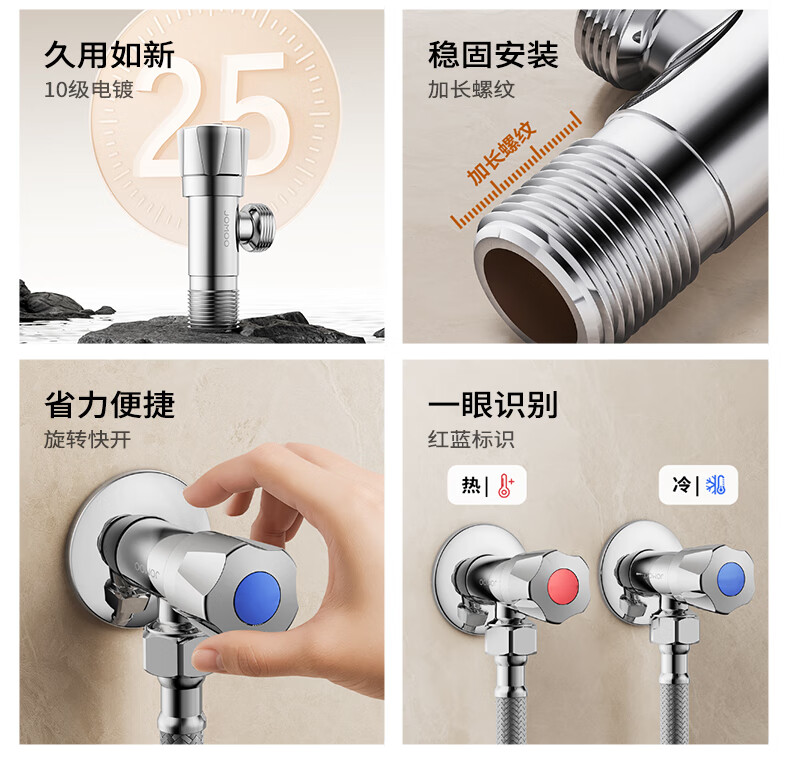 久用如新
10级电镀
25
JOMOO

稳固安装
加长螺纹
加长螺纹

省力便捷
旋转快开

一眼识别
红蓝标识
热 |
冷 |