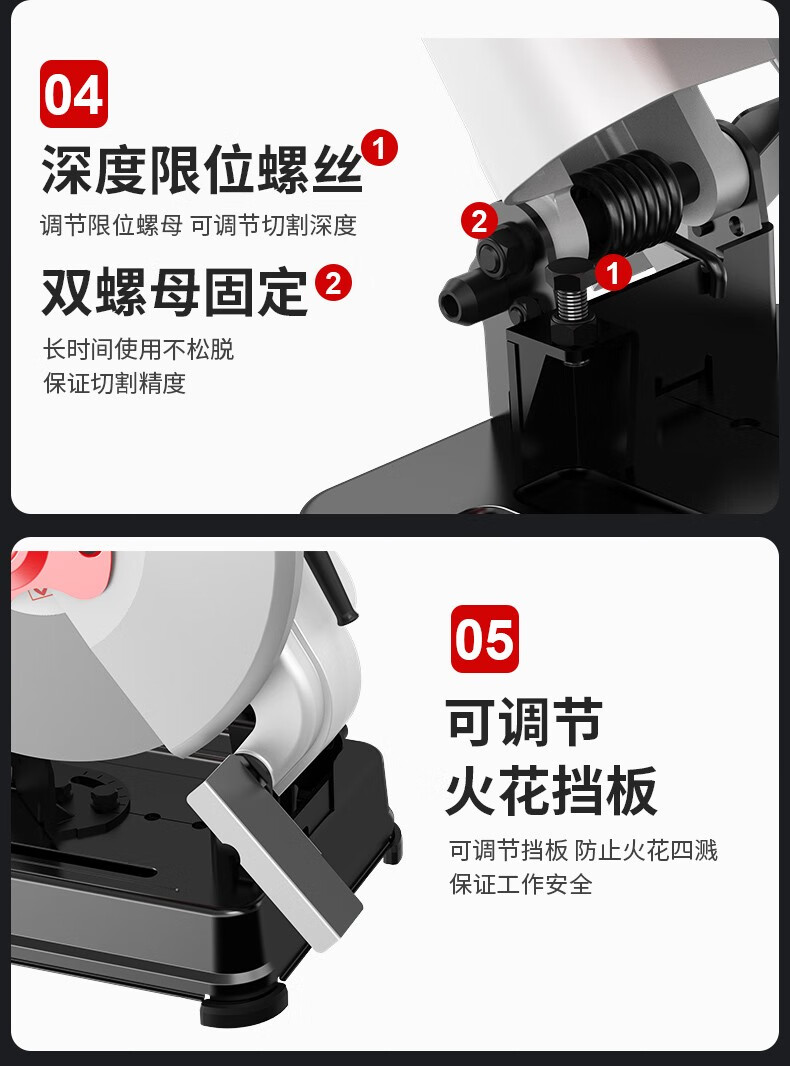 04

深度限位螺丝 1

调节限位螺母 可调节切割深度

双螺母固定 2

长时间使用不松脱
保证切割精度

2

1

05

可调节
火花挡板

可调节挡板 防止火花四溅
保证工作安全