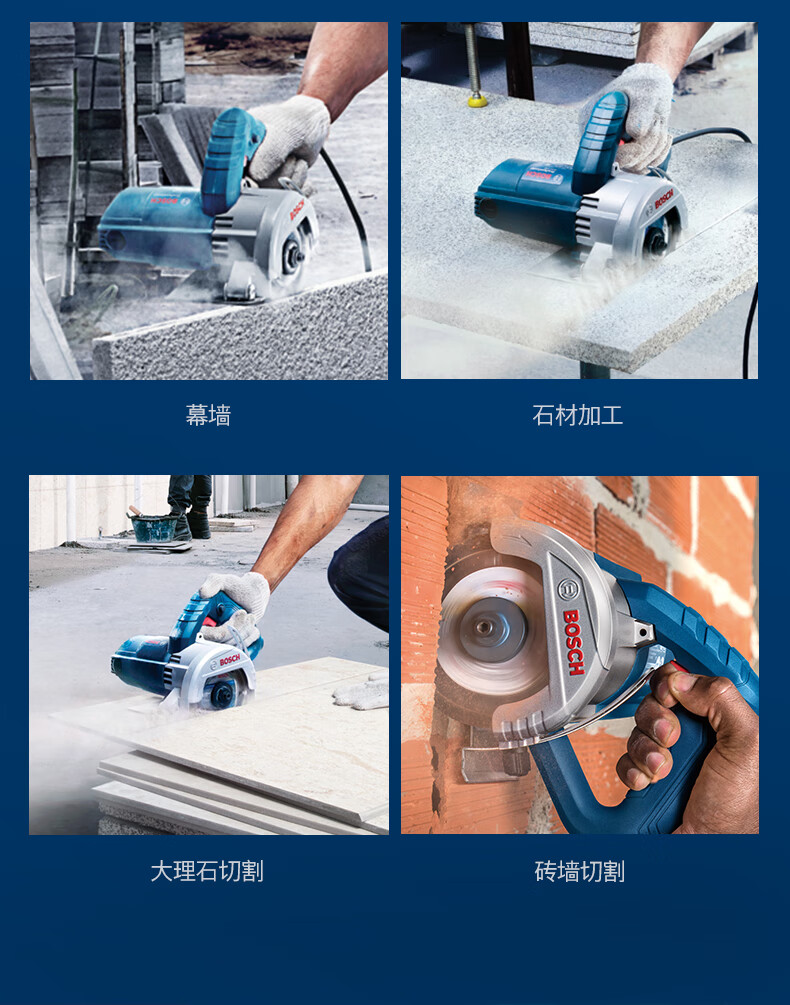 BOSCH

幕墙

BOSCH

石材加工

BOSCH

大理石切割

BOSCH

砖墙切割