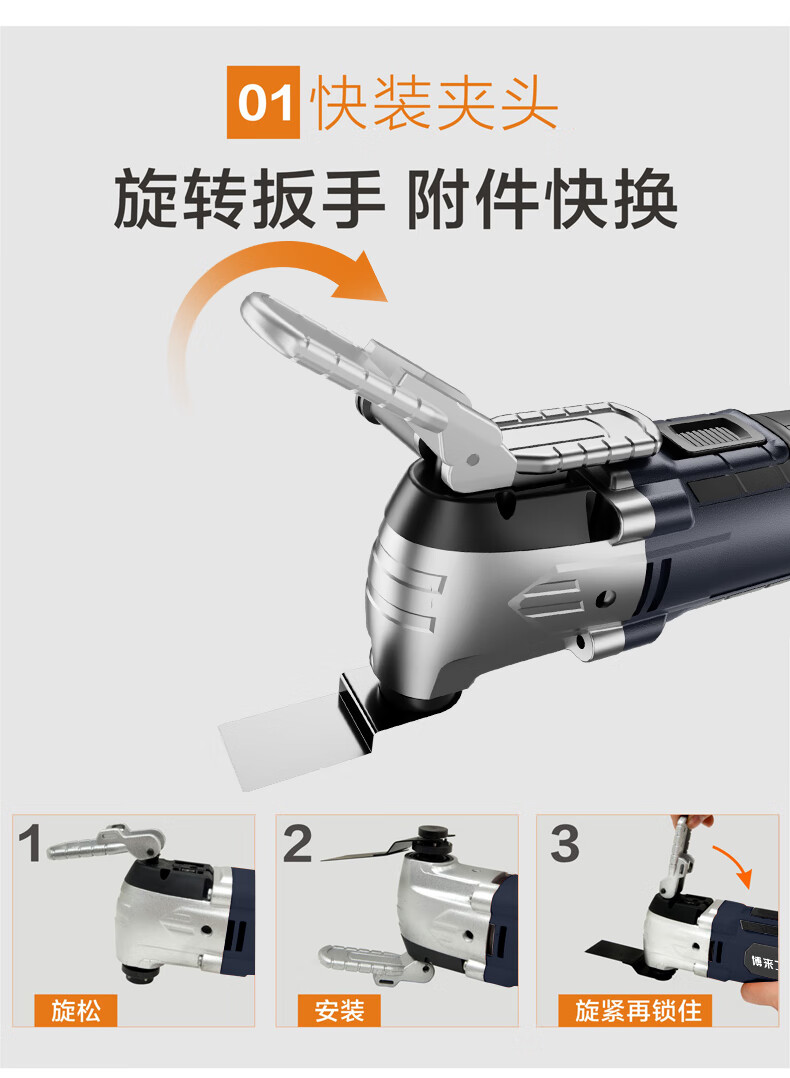 01 快装夹头

旋转扳手 附件快换

1

旋松

2

安装

3

旋紧再锁住