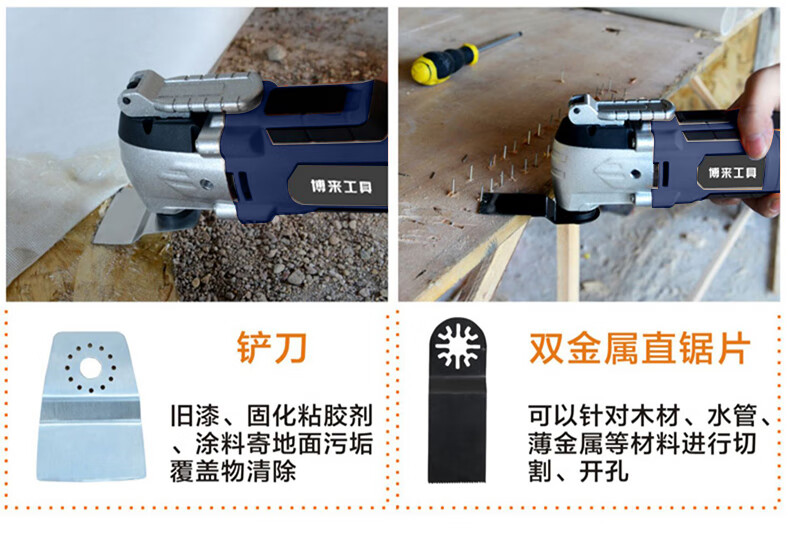 博来工具

博来工具

铲刀

旧漆、固化粘胶剂、涂料寄地面污垢覆盖物清除

双金属直锯片

可以针对木材、水管、薄金属等材料进行切割、开孔