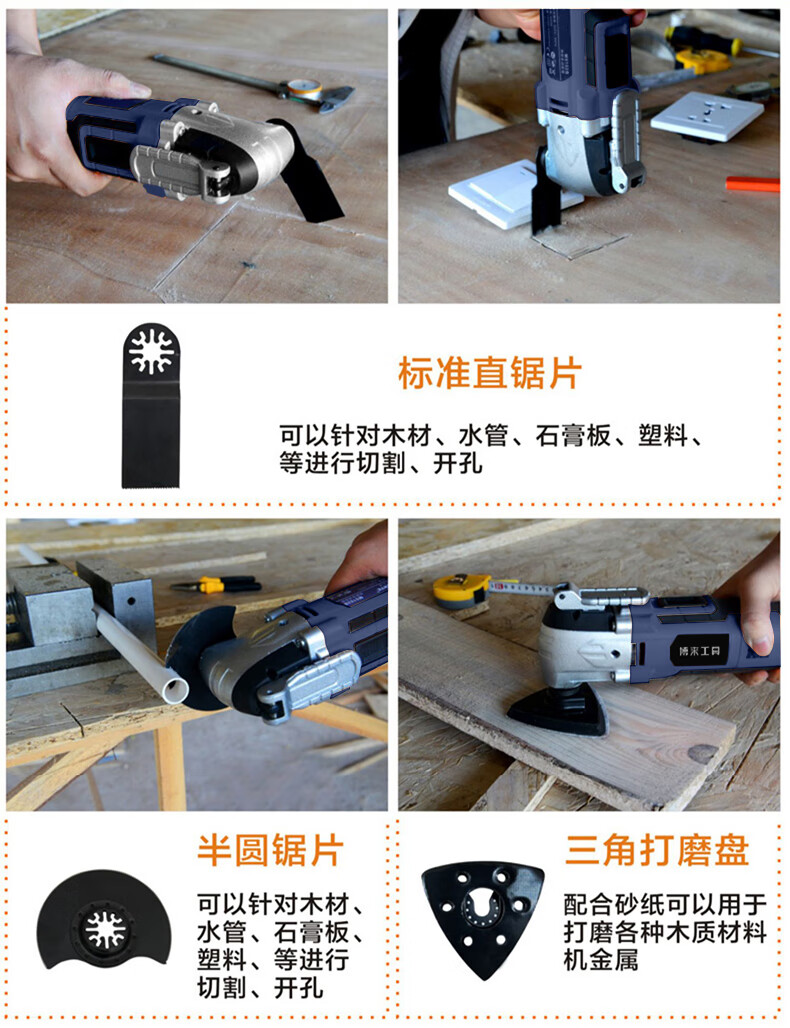 标准直锯片

可以针对木材、水管、石膏板、塑料、等进行切割、开孔

博来工具

半圆锯片

可以针对木材、水管、石膏板、塑料、等进行切割、开孔

三角打磨盘

配合砂纸可以用于打磨各种木质材料机金属