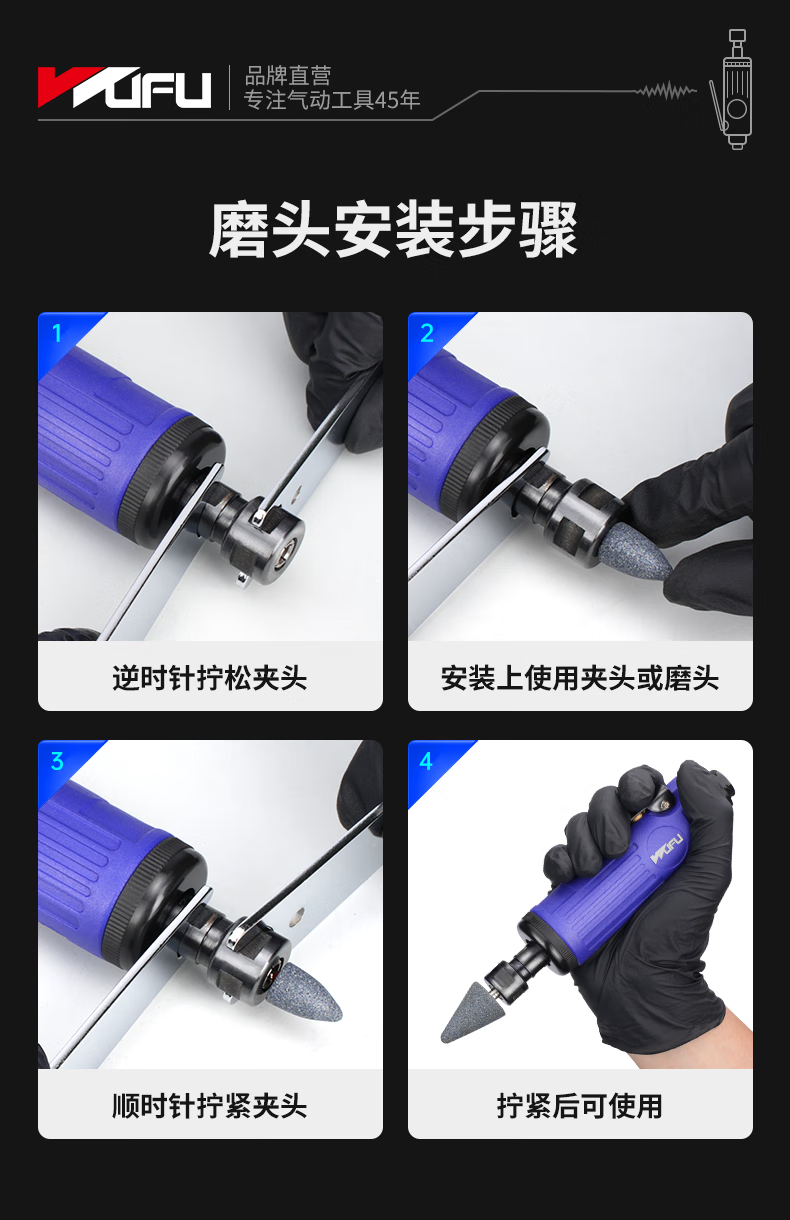 WUFU
品牌直营
专注气动工具45年

磨头安装步骤

1
逆时针拧松夹头

2
安装上使用夹头或磨头

3
顺时针拧紧夹头

4
WUFU
拧紧后可使用