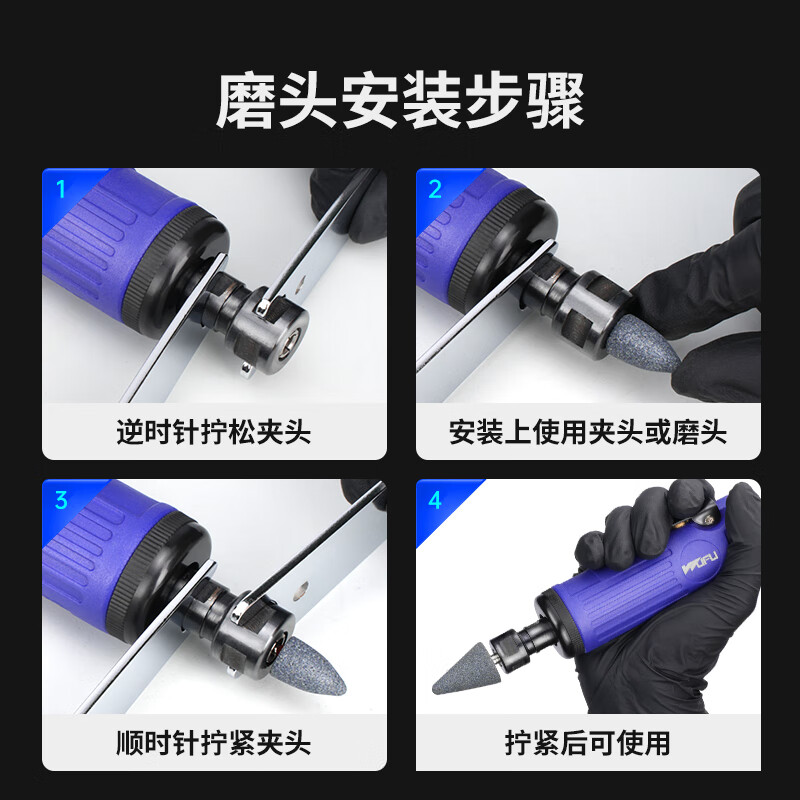 磨头安装步骤

1
逆时针拧松夹头

2
安装上使用夹头或磨头

3
顺时针拧紧夹头

4
WUFU
拧紧后可使用