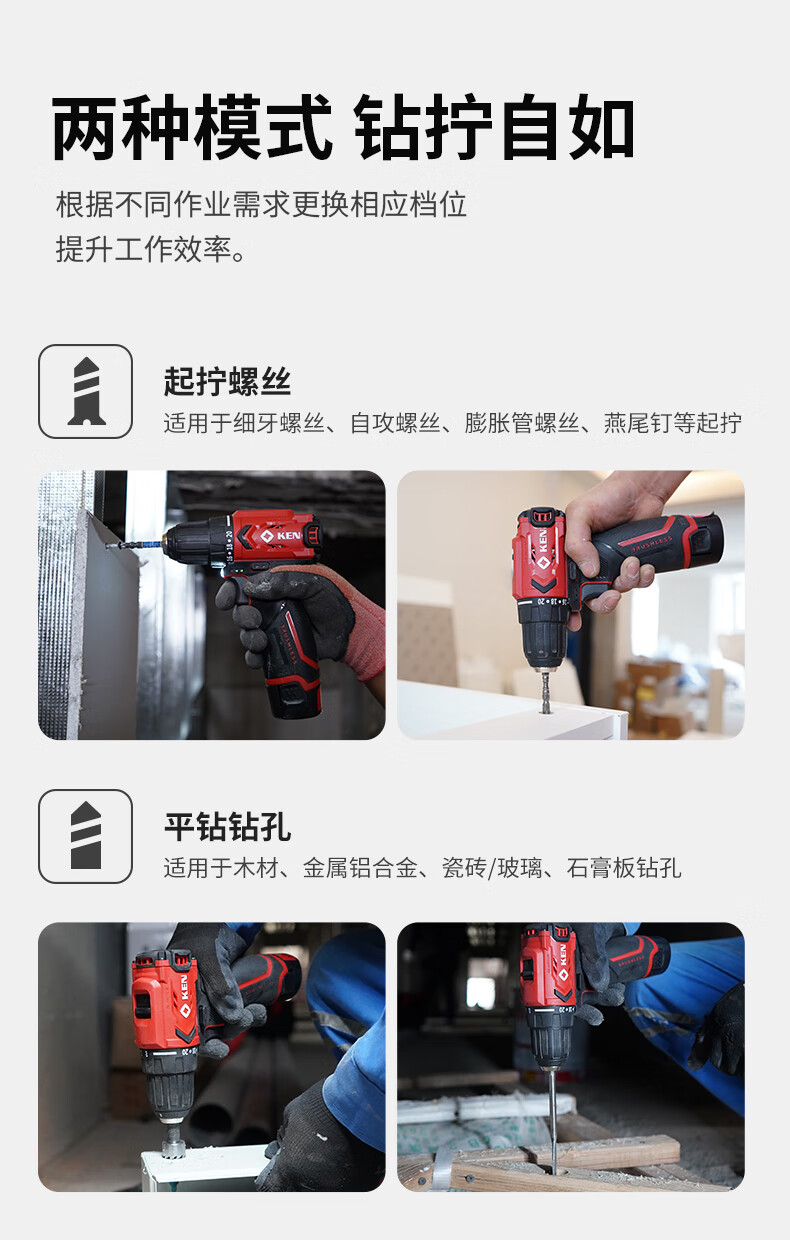 两种模式 钻拧自如

根据不同作业需求更换相应档位
提升工作效率。

起拧螺丝
适用于细牙螺丝、自攻螺丝、膨胀管螺丝、燕尾钉等起拧

KEN

KEN

BRUSHLESS

平钻钻孔
适用于木材、金属铝合金、瓷砖/玻璃、石膏板钻孔

KEN

KEN