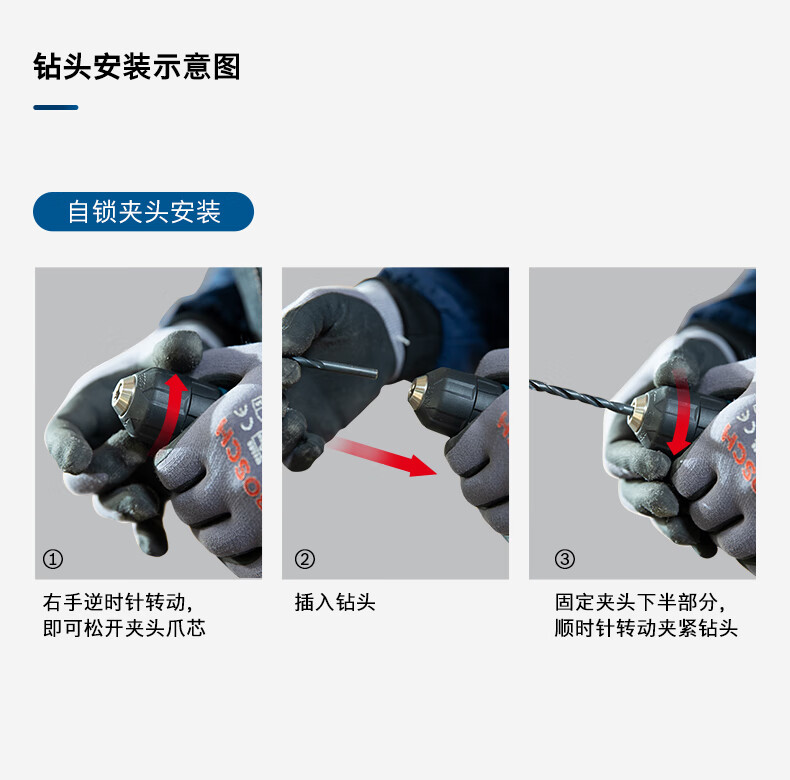 钻头安装示意图

自锁夹头安装

BOSCH

①

右手逆时针转动，即可松开夹头爪芯

②

插入钻头

BOSCH

③

固定夹头下半部分，顺时针转动夹紧钻头