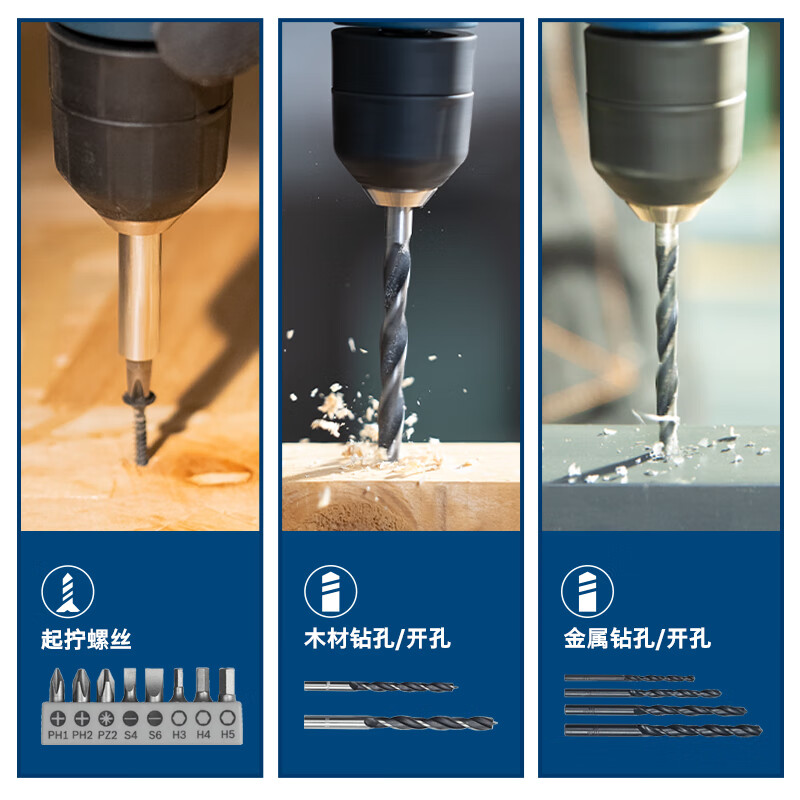 起拧螺丝

PH1 PH2 PZ2 S4 S6 H3 H4 H5

木材钻孔/开孔

金属钻孔/开孔