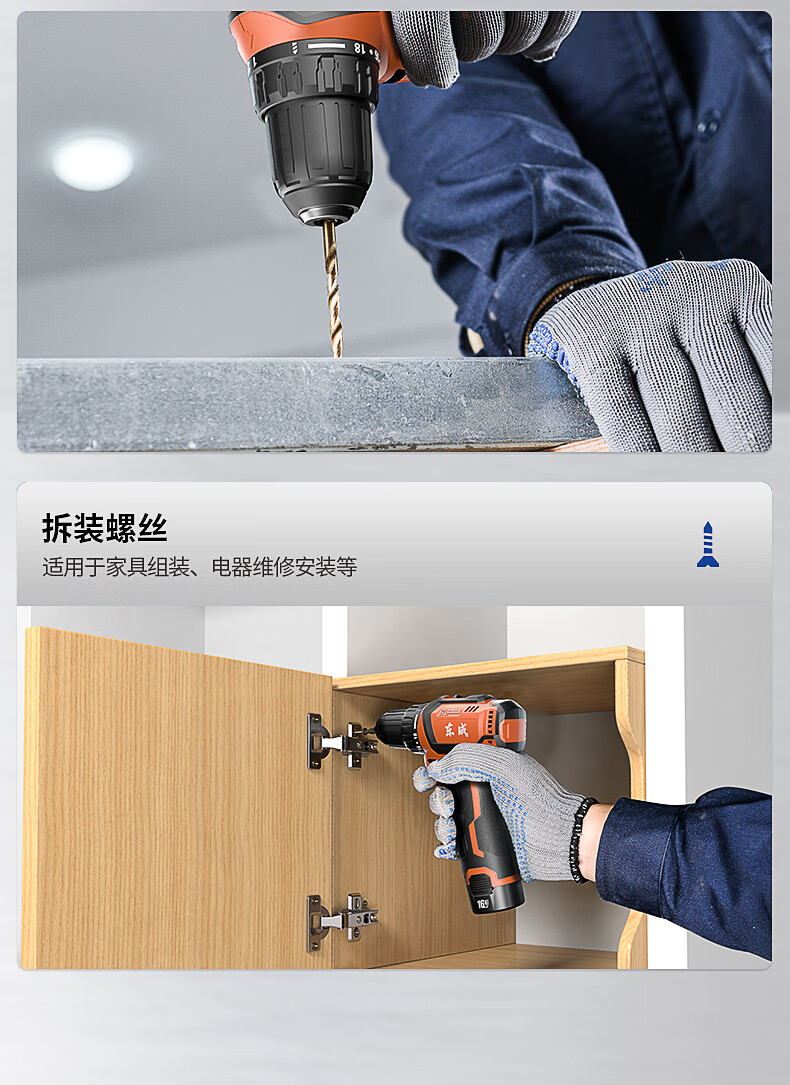 18

拆装螺丝
适用于家具组装、电器维修安装等

东成
16V