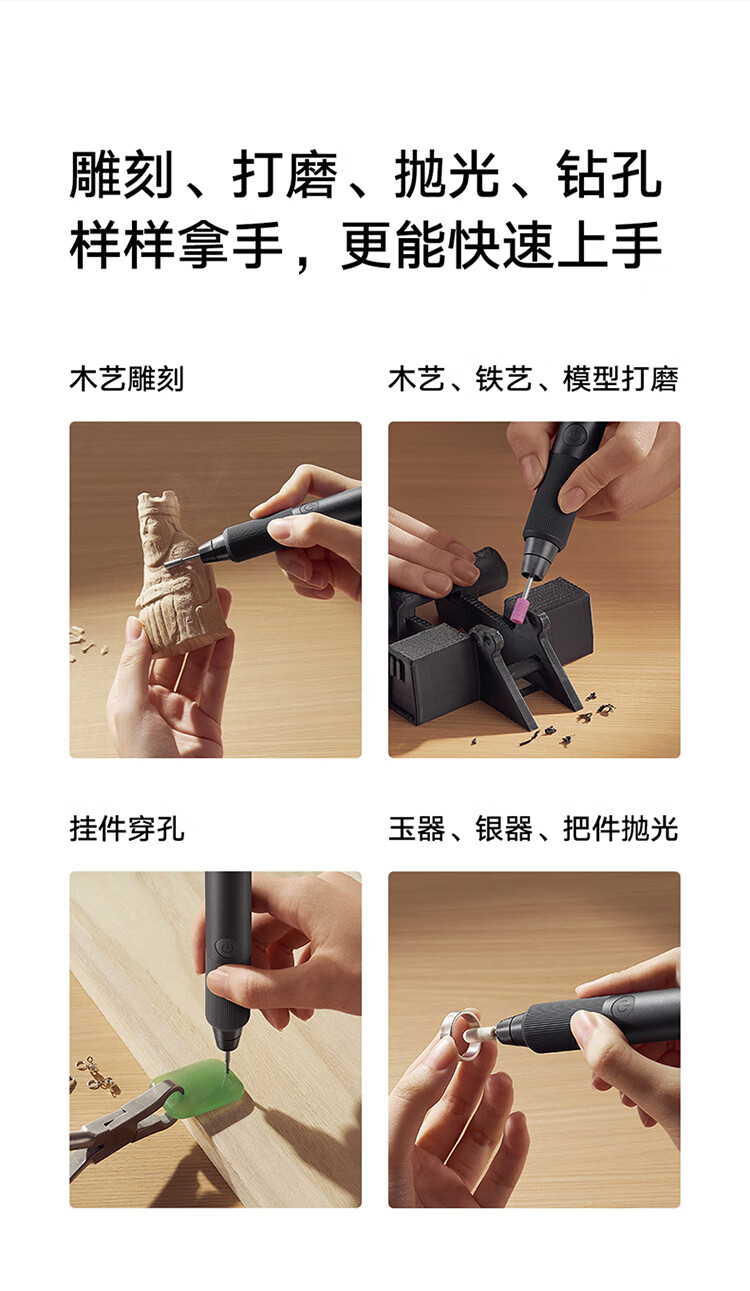 雕刻、打磨、抛光、钻孔
样样拿手，更能快速上手

木艺雕刻

木艺、铁艺、模型打磨

挂件穿孔

玉器、银器、把件抛光