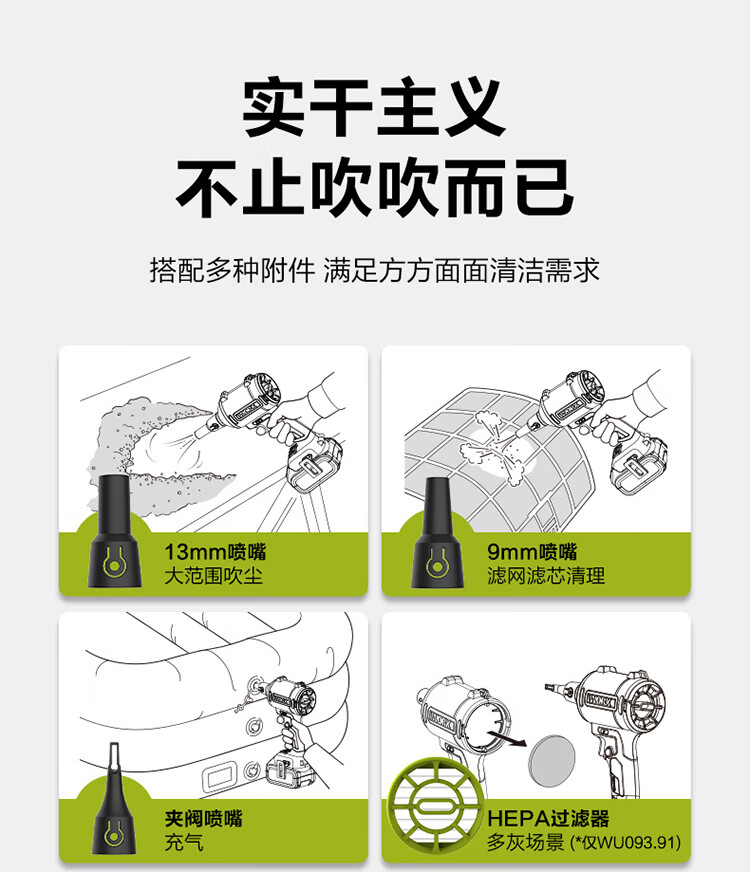 实干主义
不止吹吹而已

搭配多种附件 满足方方面面清洁需求

13mm喷嘴
大范围吹尘

9mm喷嘴
滤网滤芯清理

夹阀喷嘴
充气

HEPA过滤器
多灰场景 (*仅WU093.91)