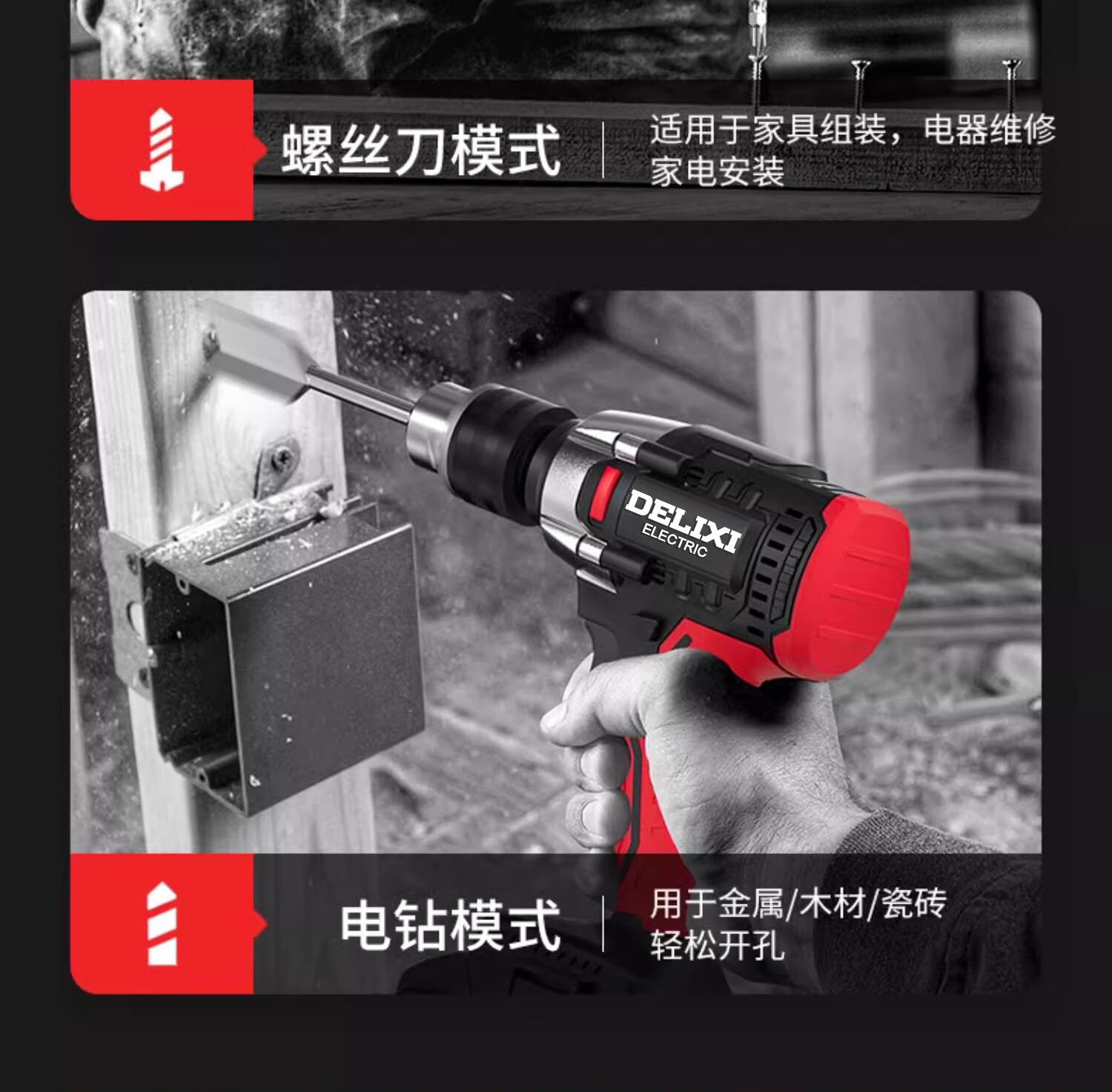 螺丝刀模式

适用于家具组装，电器维修
家电安装

DELIXI
ELECTRIC

电钻模式

用于金属/木材/瓷砖
轻松开孔