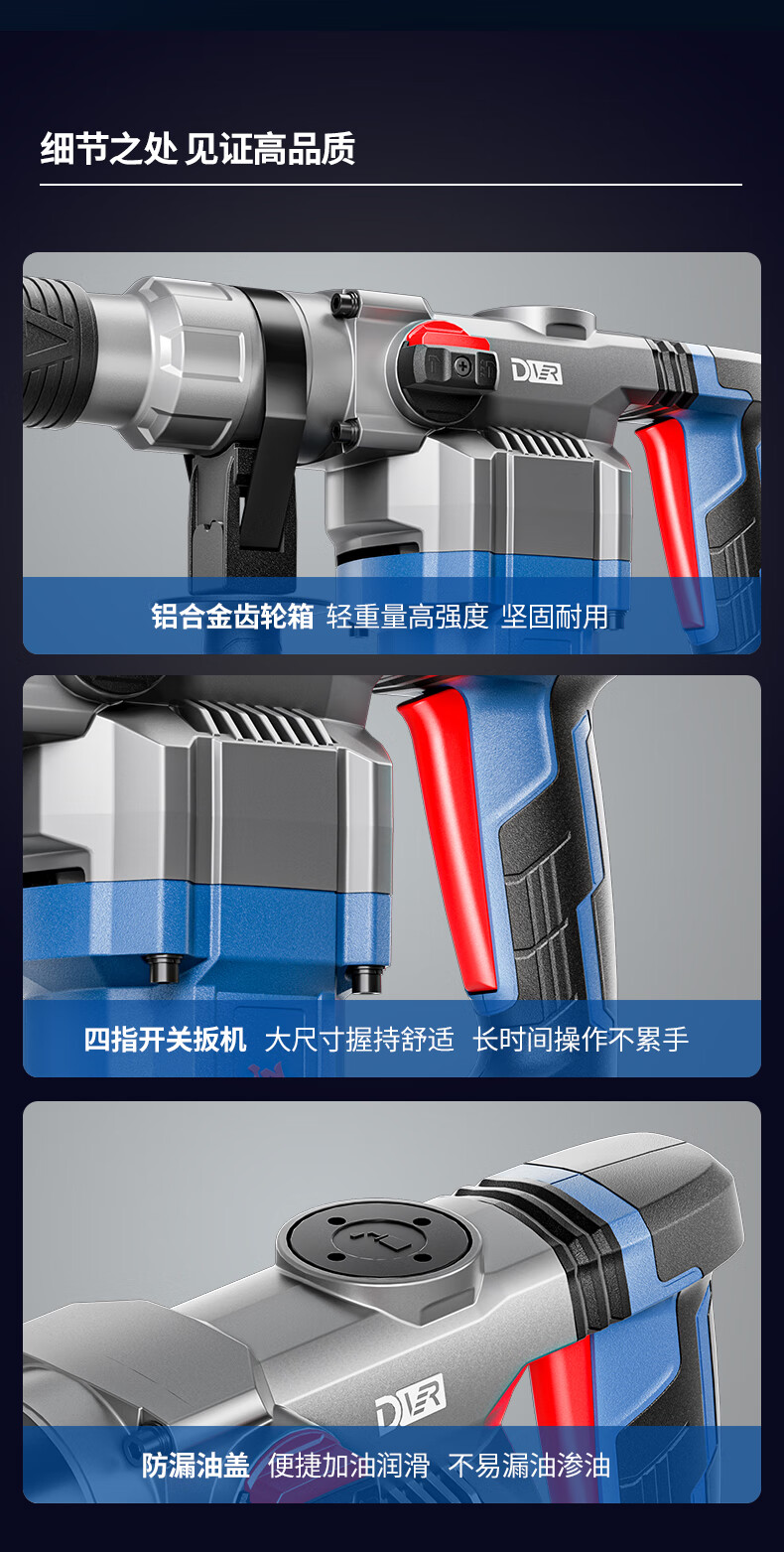 细节之处 见证高品质

DLER

铝合金齿轮箱 轻重量高强度 坚固耐用

四指开关扳机 大尺寸握持舒适 长时间操作不累手

DLER

防漏油盖 便捷加油润滑 不易漏油渗油