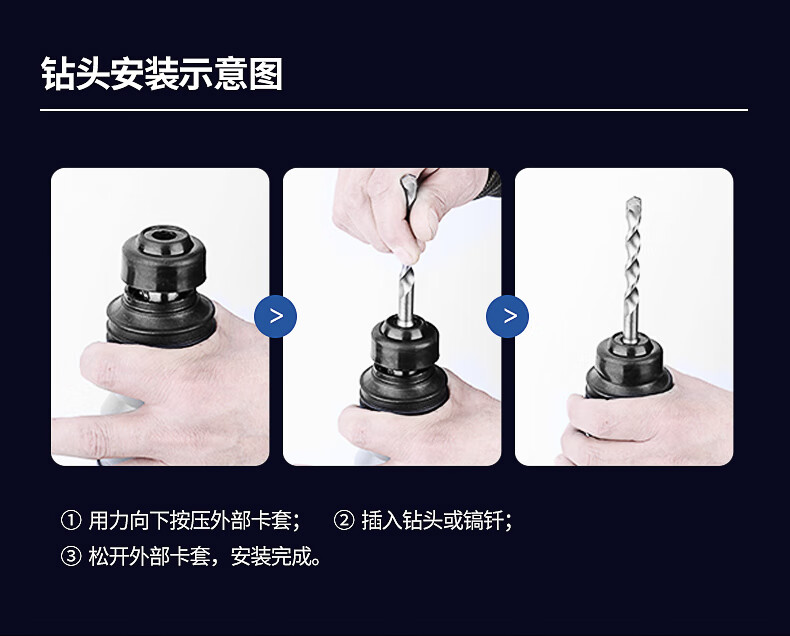 钻头安装示意图

>

>

① 用力向下按压外部卡套； ② 插入钻头或镐钎；
③ 松开外部卡套，安装完成。