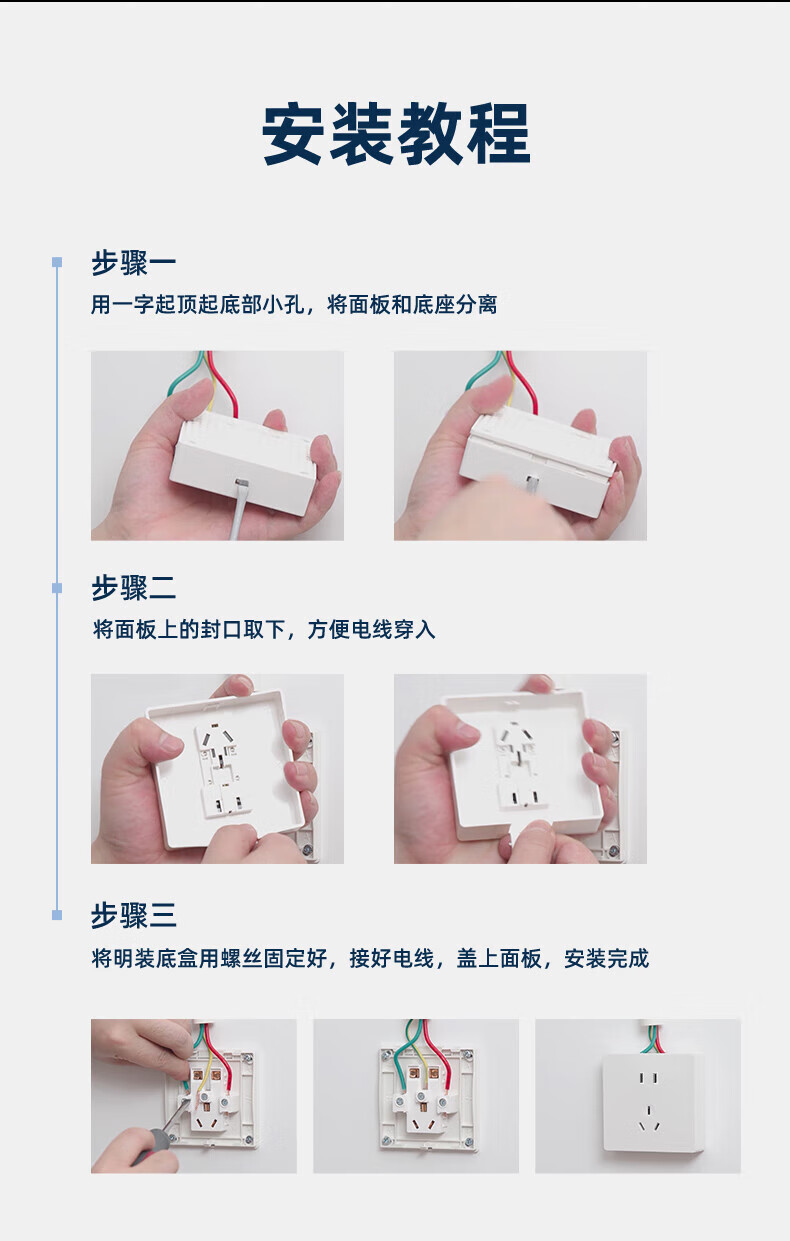 安装教程

步骤一

用一字起顶起底部小孔，将面板和底座分离

步骤二

将面板上的封口取下，方便电线穿入

步骤三

将明装底盒用螺丝固定好，接好电线，盖上面板，安装完成