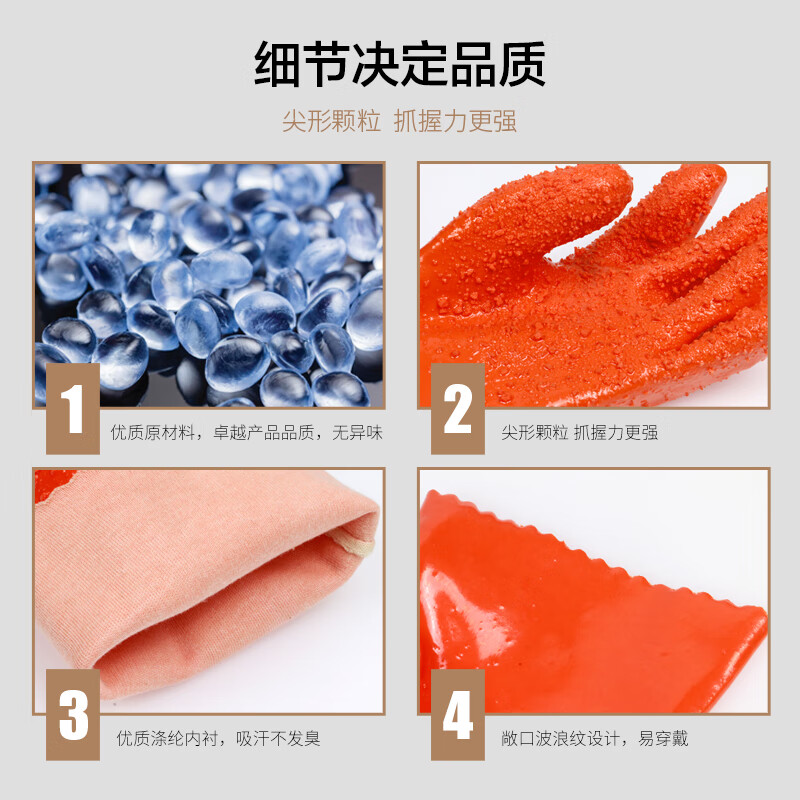 细节决定品质

尖形颗粒 抓握力更强

1

优质原材料，卓越产品品质，无异味

2

尖形颗粒 抓握力更强

3

优质涤纶内衬，吸汗不发臭

4

敞口波浪纹设计，易穿戴