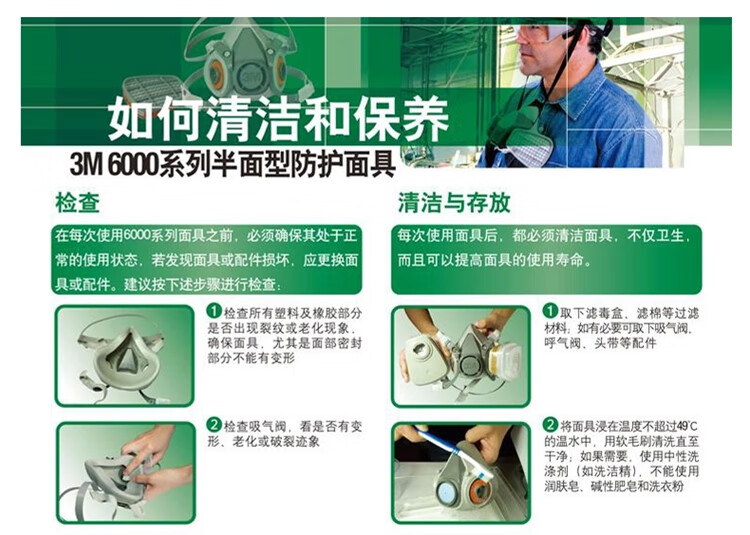 如何清洁和保养

3M 6000系列半面型防护面具

检查

在每次使用6000系列面具之前，必须确保其处于正常的使用状态，若发现面具或配件损坏，应更换面具或配件。建议按下述步骤进行检查：

1 检查所有塑料及橡胶部分是否出现裂纹或老化现象，确保面具，尤其是面部密封部分不能有变形

2 检查吸气阀，看是否有变形、老化或破裂迹象

清洁与存放

每次使用面具后，都必须清洁面具，不仅卫生，而且可以提高面具的使用寿命。

1 取下滤毒盒、滤棉等过滤材料，如有必要可取下吸气阀、呼气阀、头带等配件

2 将面具浸在温度不超过49℃的温水中，用软毛刷清洗直至干净；如果需要，使用中性洗涤剂（如洗洁精），不能使用润肤皂、碱性肥皂和洗衣粉