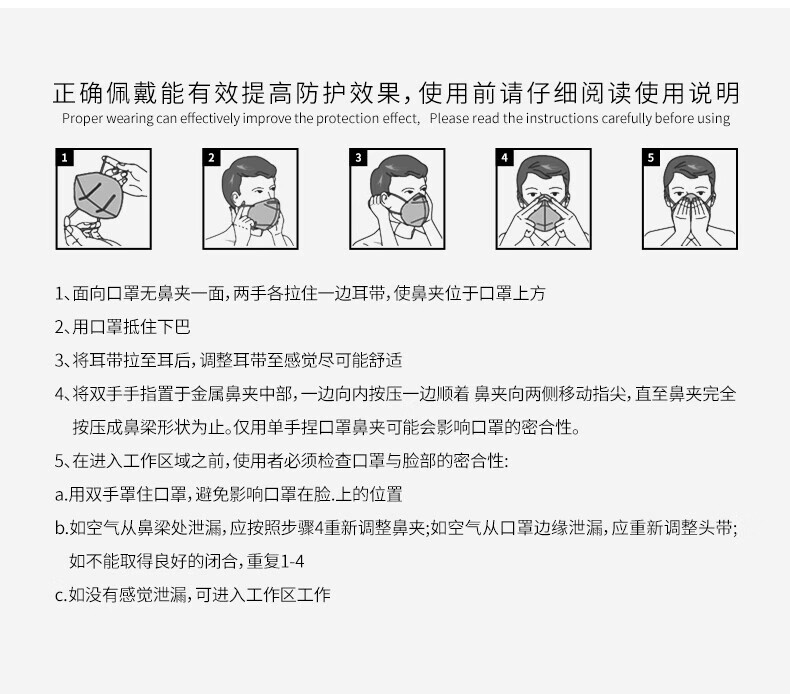 正确佩戴能有效提高防护效果，使用前请仔细阅读使用说明
Proper wearing can effectively improve the protection effect, Please read the instructions carefully before using

1

2

3

4

5

1、面向口罩无鼻夹一面，两手各拉住一边耳带，使鼻夹位于口罩上方

2、用口罩抵住下巴

3、将耳带拉至耳后，调整耳带至感觉尽可能舒适

4、将双手手指置于金属鼻夹中部，一边向内按压一边顺着 鼻夹向两侧移动指尖，直至鼻夹完全按压成鼻梁形状为止。仅用单手捏口罩鼻夹可能会影响口罩的密合性。

5、在进入工作区域之前，使用者必须检查口罩与脸部的密合性：

a.用双手罩住口罩，避免影响口罩在脸.上的位置

b.如空气从鼻梁处泄漏，应按照步骤4重新调整鼻夹;如空气从口罩边缘泄漏，应重新调整头带;如不能取得良好的闭合，重复1-4

c.如没有感觉泄漏，可进入工作区工作