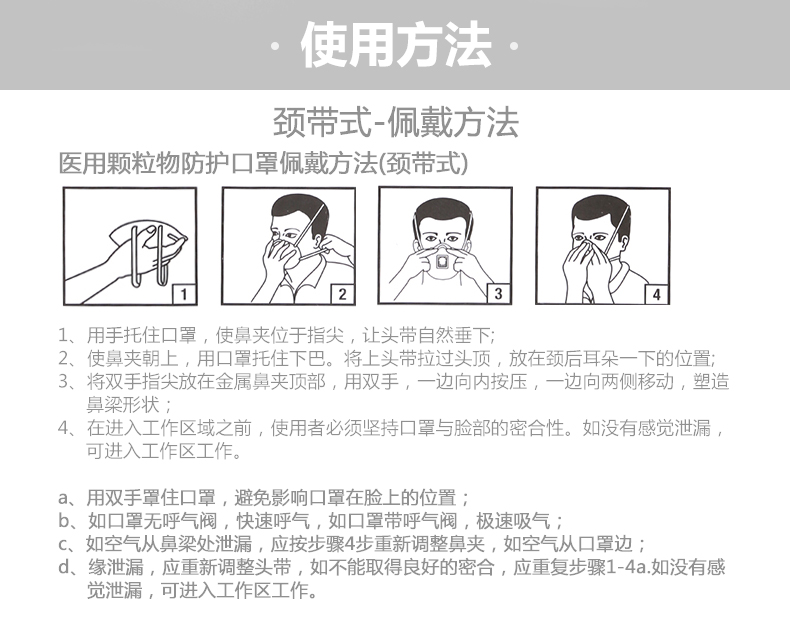 · 使用方法 ·

颈带式-佩戴方法

医用颗粒物防护口罩佩戴方法(颈带式)

1

2

3

4

1、用手托住口罩，使鼻夹位于指尖，让头带自然垂下;
2、使鼻夹朝上，用口罩托住下巴。将上头带拉过头顶，放在颈后耳朵一下的位置;
3、将双手指尖放在金属鼻夹顶部，用双手，一边向内按压，一边向两侧移动，塑造鼻梁形状；
4、在进入工作区域之前，使用者必须坚持口罩与脸部的密合性。如没有感觉泄漏，可进入工作区工作。

a、用双手罩住口罩，避免影响口罩在脸上的位置；
b、如口罩无呼气阀，快速呼气，如口罩带呼气阀，极速吸气；
c、如空气从鼻梁处泄漏，应按步骤4步重新调整鼻夹，如空气从口罩边；
d、缘泄漏，应重新调整头带，如不能取得良好的密合，应重复步骤1-4a.如没有感觉泄漏，可进入工作区工作。